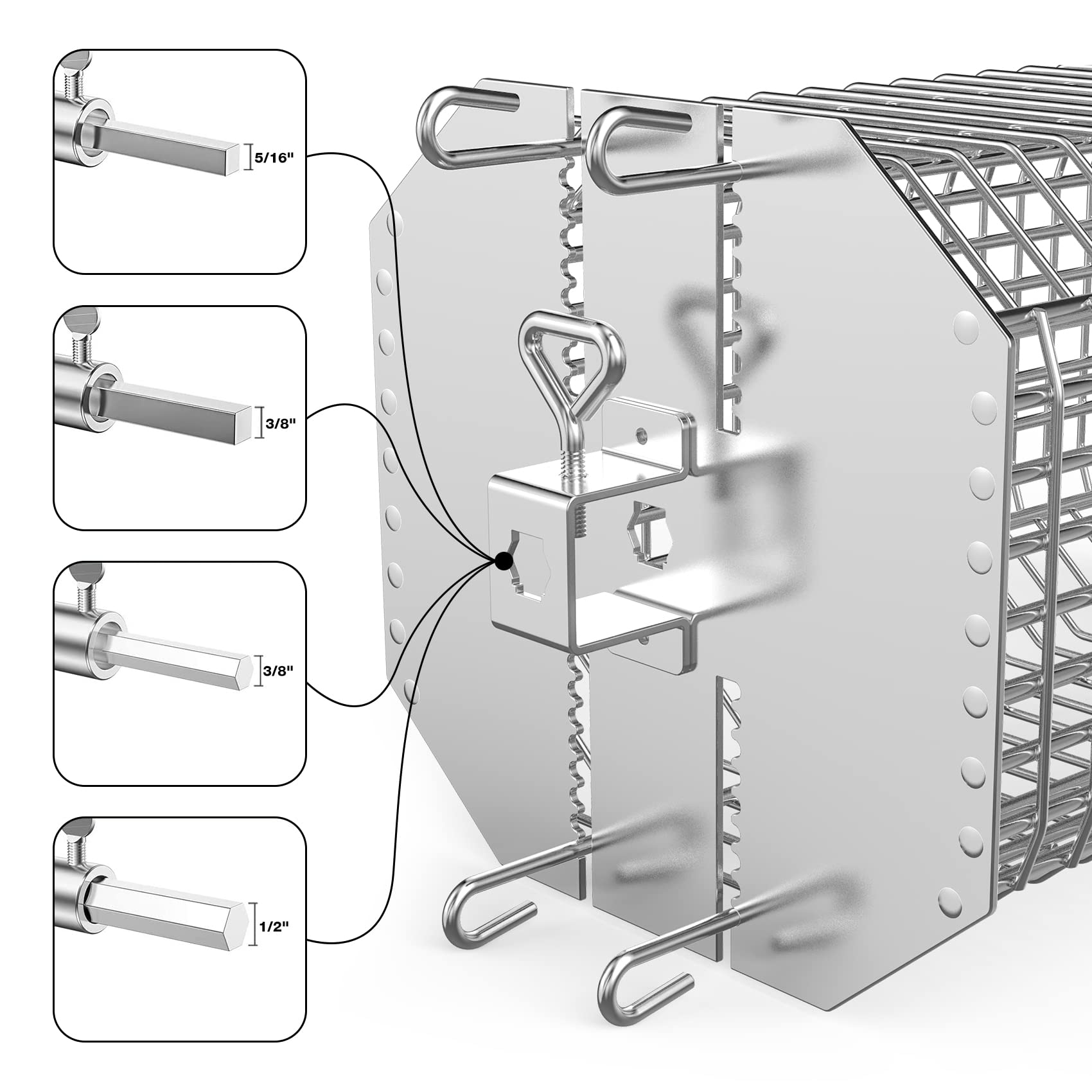 5/16"

3/8"

3/8"

1/2"