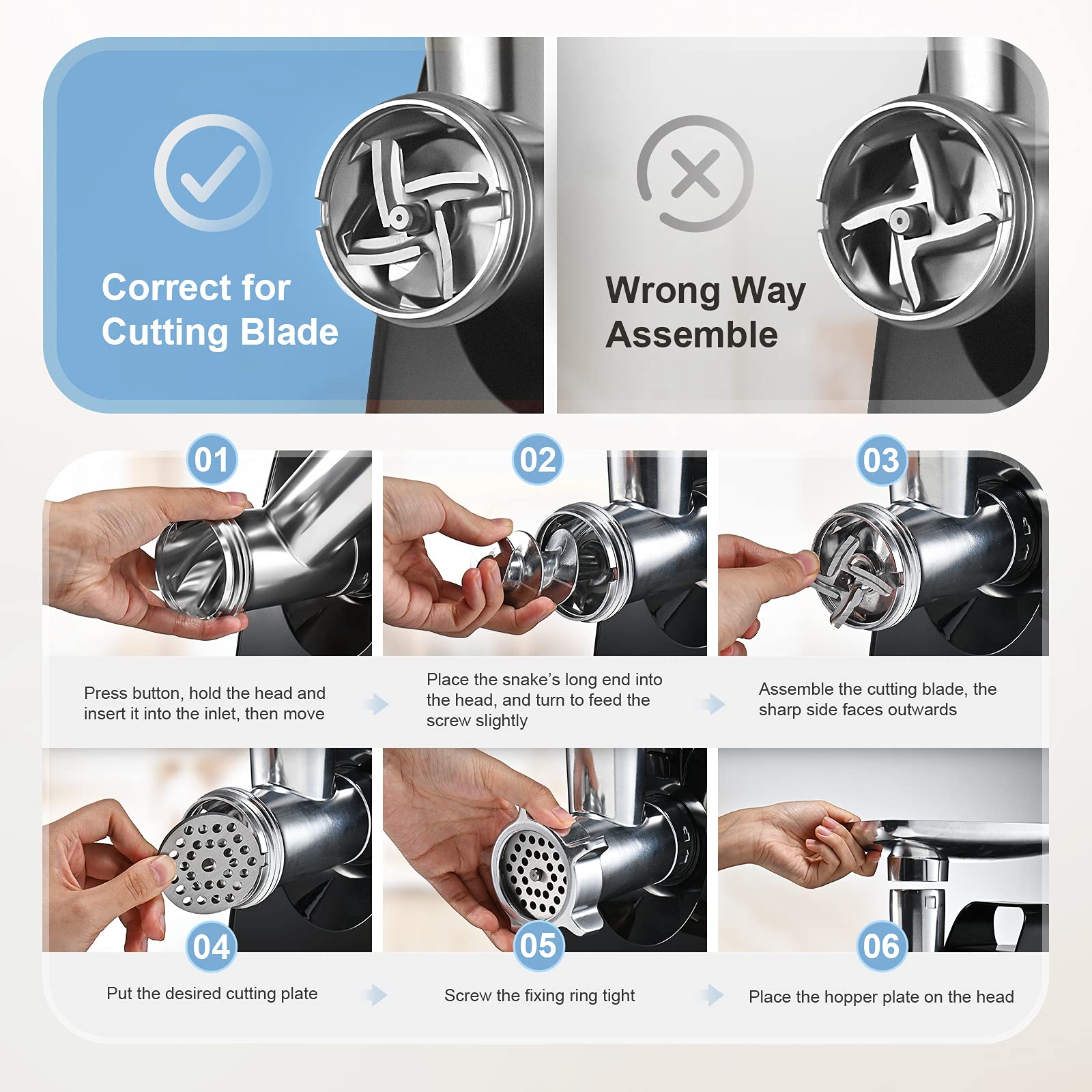 Correct for Cutting Blade

Wrong Way Assemble

01

Press button, hold the head and insert it into the inlet, then move

02

Place the snake's long end into the head, and turn to feed the screw slightly

03

Assemble the cutting blade, the sharp side faces outwards

04

Put the desired cutting plate

05

Screw the fixing ring tight

06

Place the hopper plate on the head