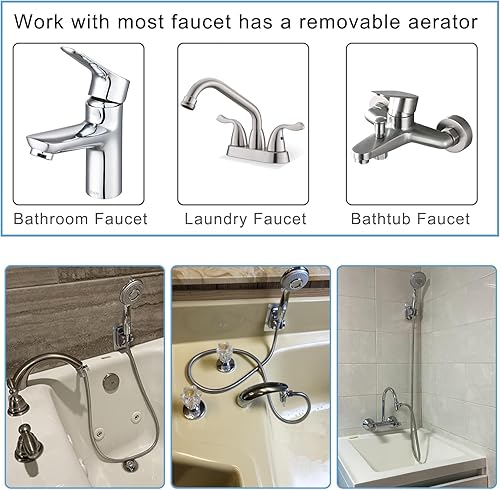 Work with most faucet has a removable aerator

Bathroom Faucet

Laundry Faucet

Bathtub Faucet