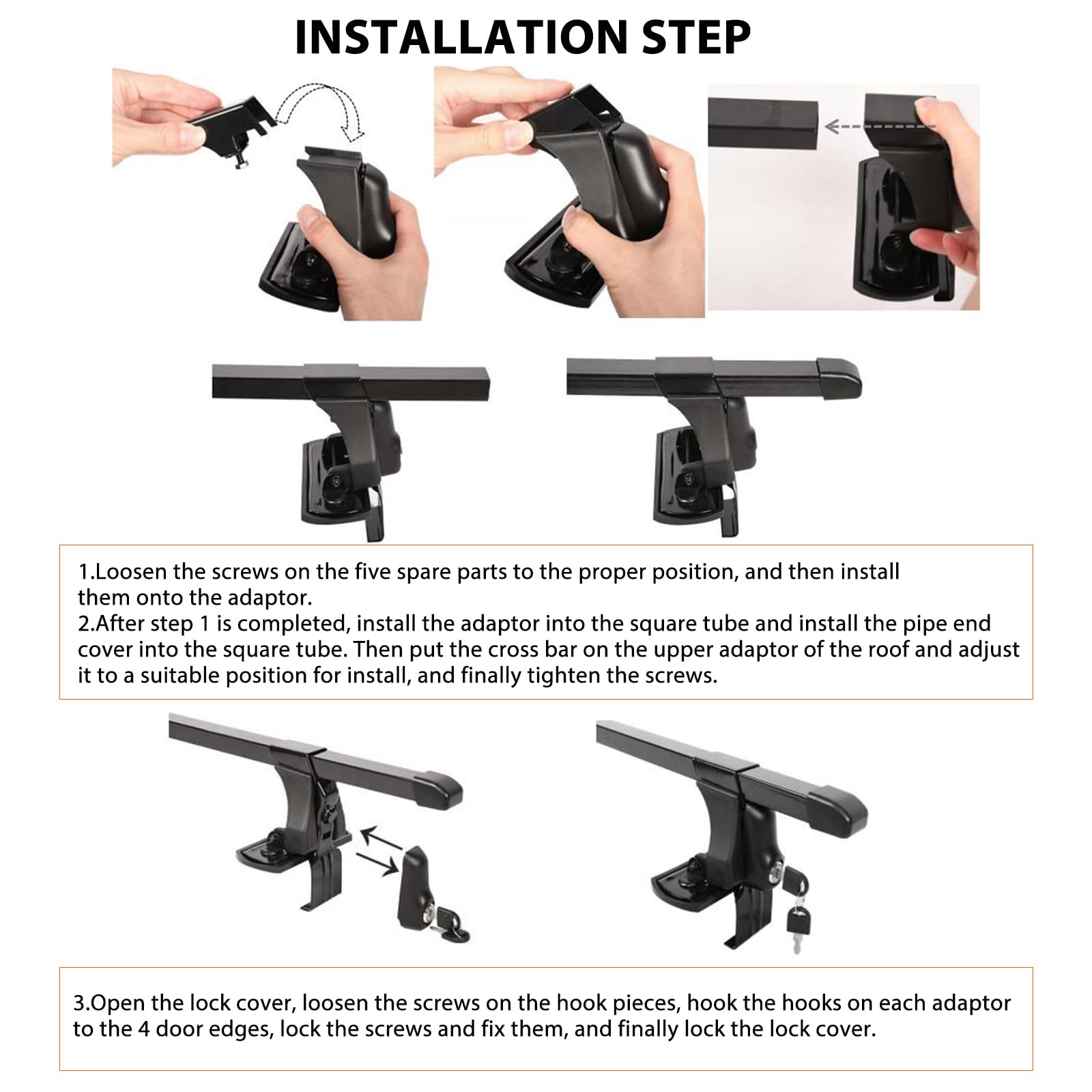 INSTALLATION STEP

1.Loosen the screws on the five spare parts to the proper position, and then install them onto the adaptor.
2.After step 1 is completed, install the adaptor into the square tube and install the pipe end cover into the square tube. Then put the cross bar on the upper adaptor of the roof and adjust it to a suitable position for install, and finally tighten the screws.

3.Open the lock cover, loosen the screws on the hook pieces, hook the hooks on each adaptor to the 4 door edges, lock the screws and fix them, and finally lock the lock cover.