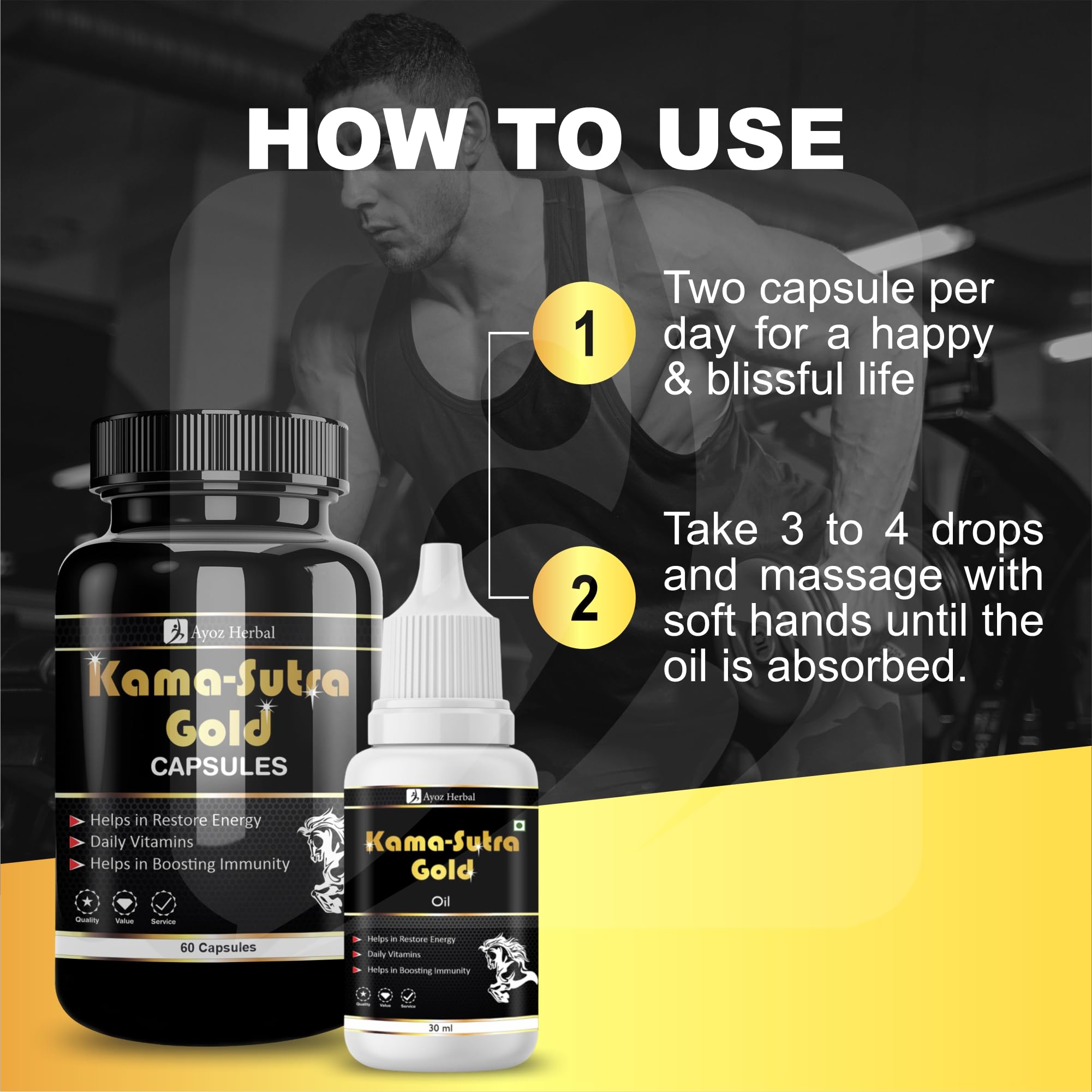 HOW TO USE

1 Two capsule per day for a happy & blissful life

2 Take 3 to 4 drops and massage with soft hands until the oil is absorbed.

Ayoz Herbal
Kama-Sutra Gold
CAPSULES
Helps in Restore Energy
Daily Vitamins
Helps in Boosting Immunity
Quality Value Service
60 Capsules

Ayoz Herbal
Kama-Sutra Gold
Oil
Helps in Restore Energy
Daily Vitamins
Helps in Boosting Immunity
Quality Value Service
30 ml