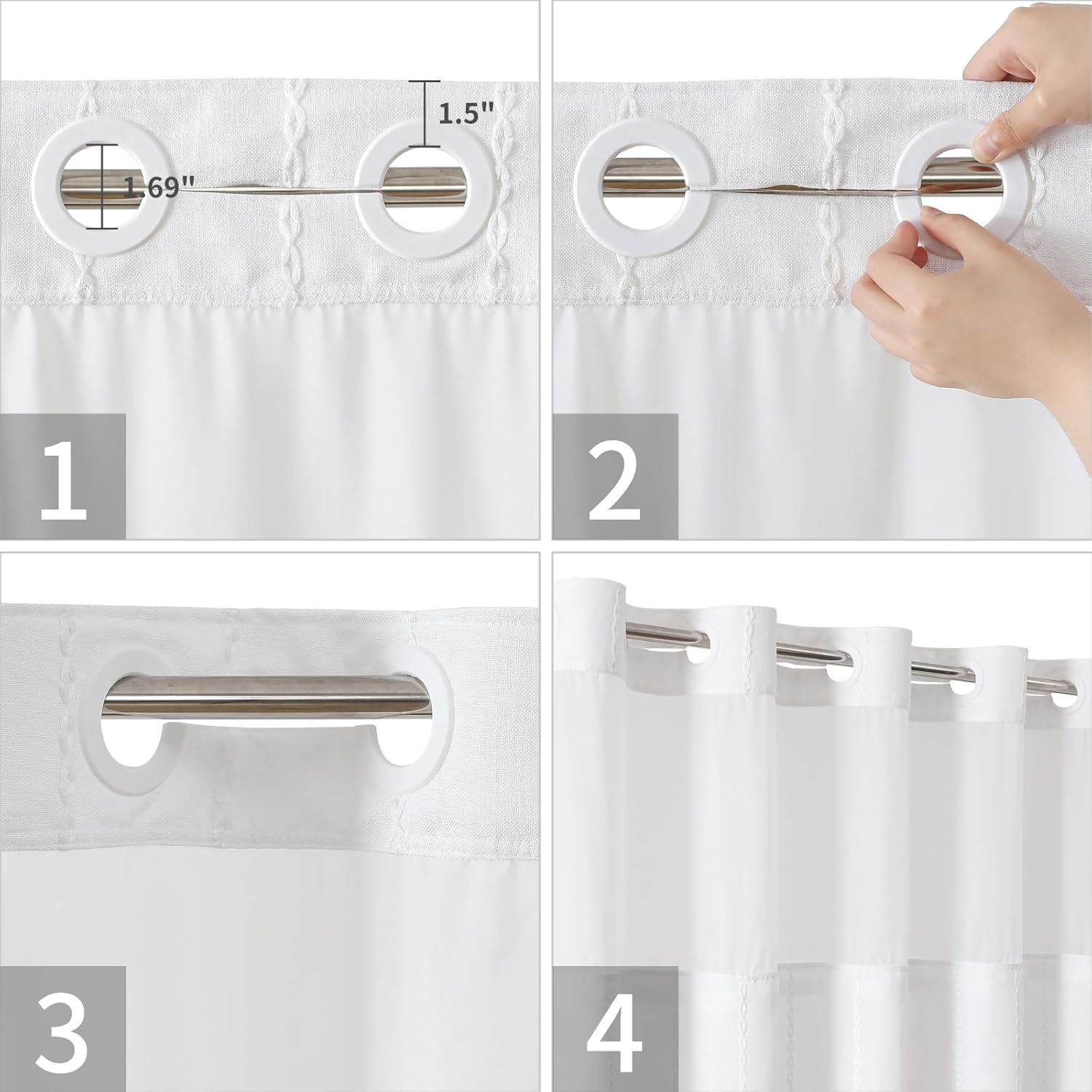 1.5"

1.69"

1

2

3

4