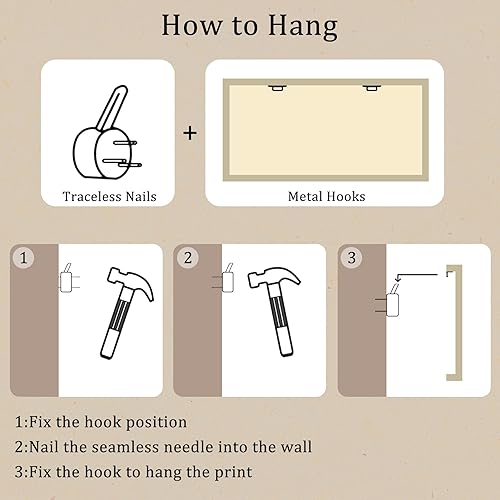 How to Hang

Traceless Nails

+

Metal Hooks

1

2

3

1:Fix the hook position

2:Nail the seamless needle into the wall

3:Fix the hook to hang the print