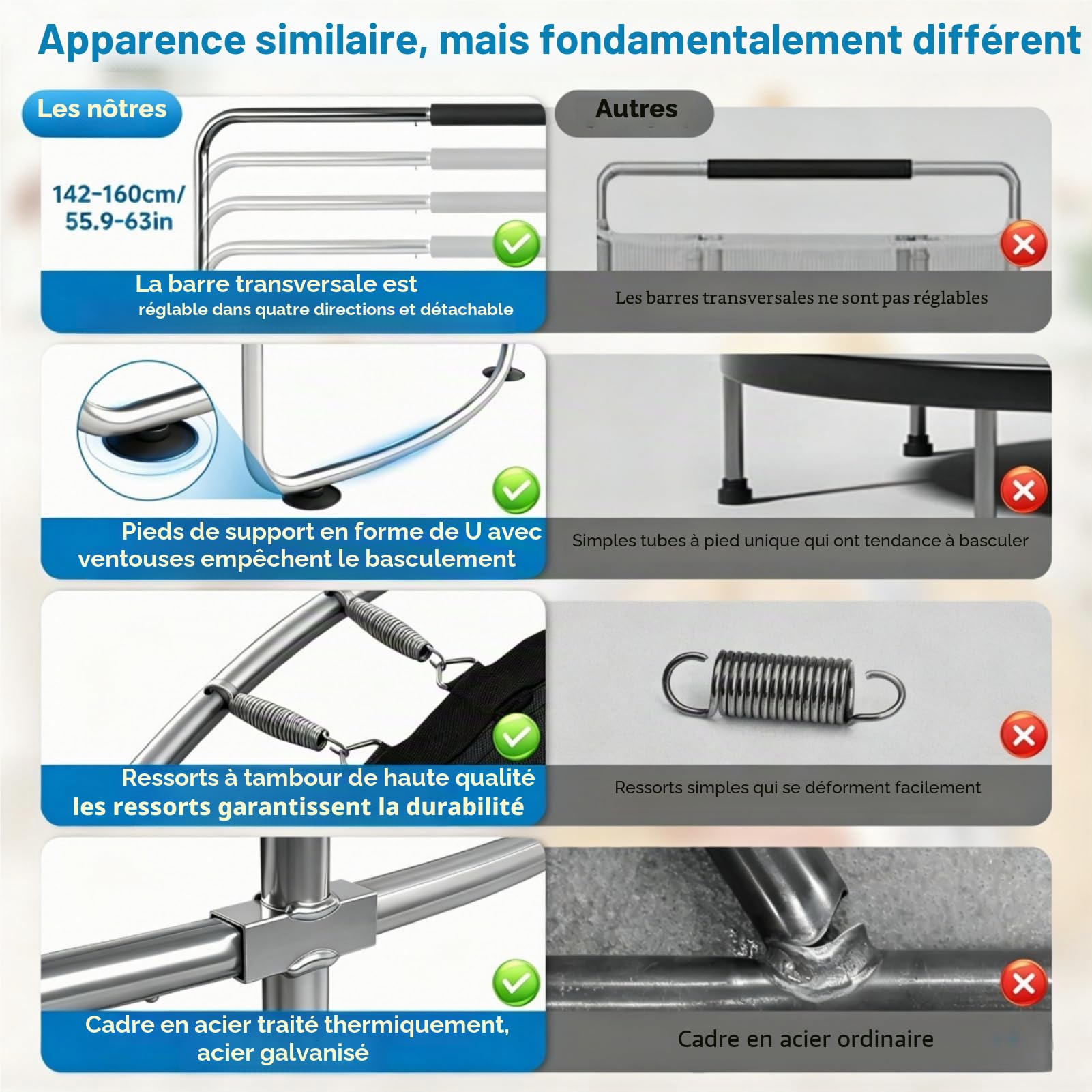 Apparence similaire, mais fondamentalement différent

Les nôtres

142-160cm/
55.9-63in

La barre transversale est
réglable dans quatre directions et détachable

Pieds de support en forme de U avec ventouses empêchent le basculement

Ressorts à tambour de haute qualité
les ressorts garantissent la durabilité

Cadre en acier traité thermiquement, acier galvanisé

Autres

Les barres transversales ne sont pas réglables

Simples tubes à pied unique qui ont tendance à basculer

Ressorts simples qui se déforment facilement

Cadre en acier ordinaire