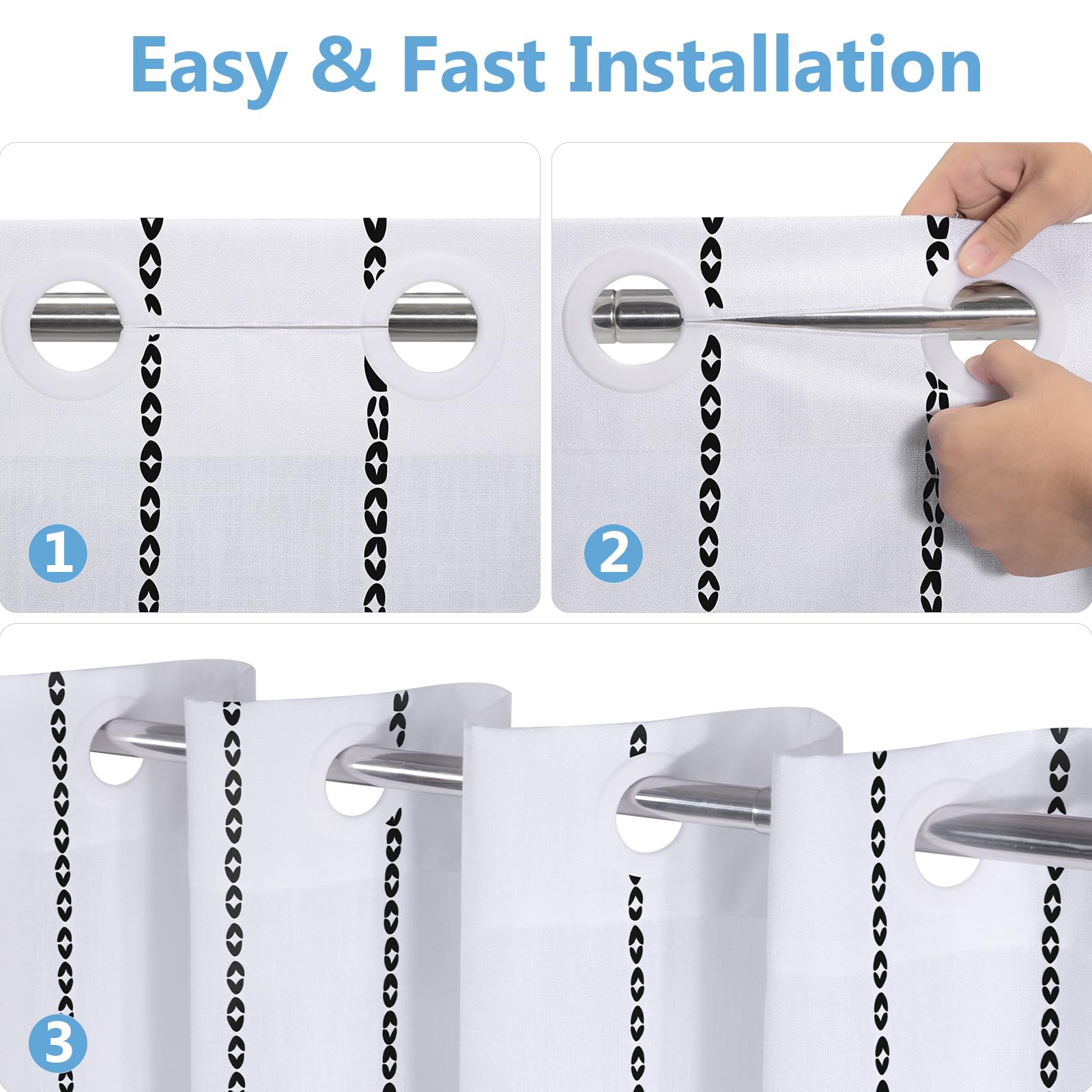 Easy & Fast Installation

1

2

3