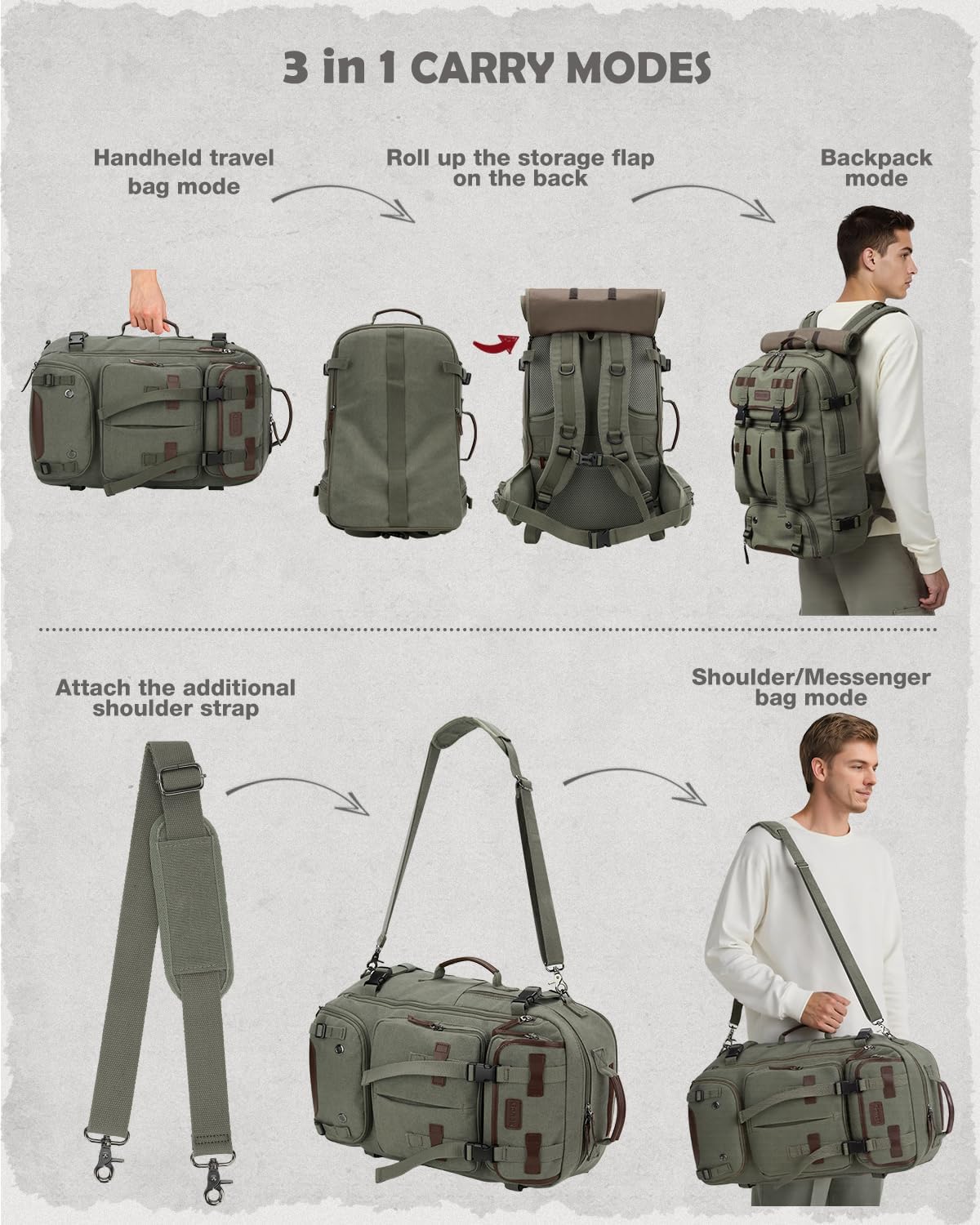 3 in 1 CARRY MODES

Handheld travel bag mode

Roll up the storage flap on the back

Backpack mode

Attach the additional shoulder strap

Shoulder/Messenger bag mode