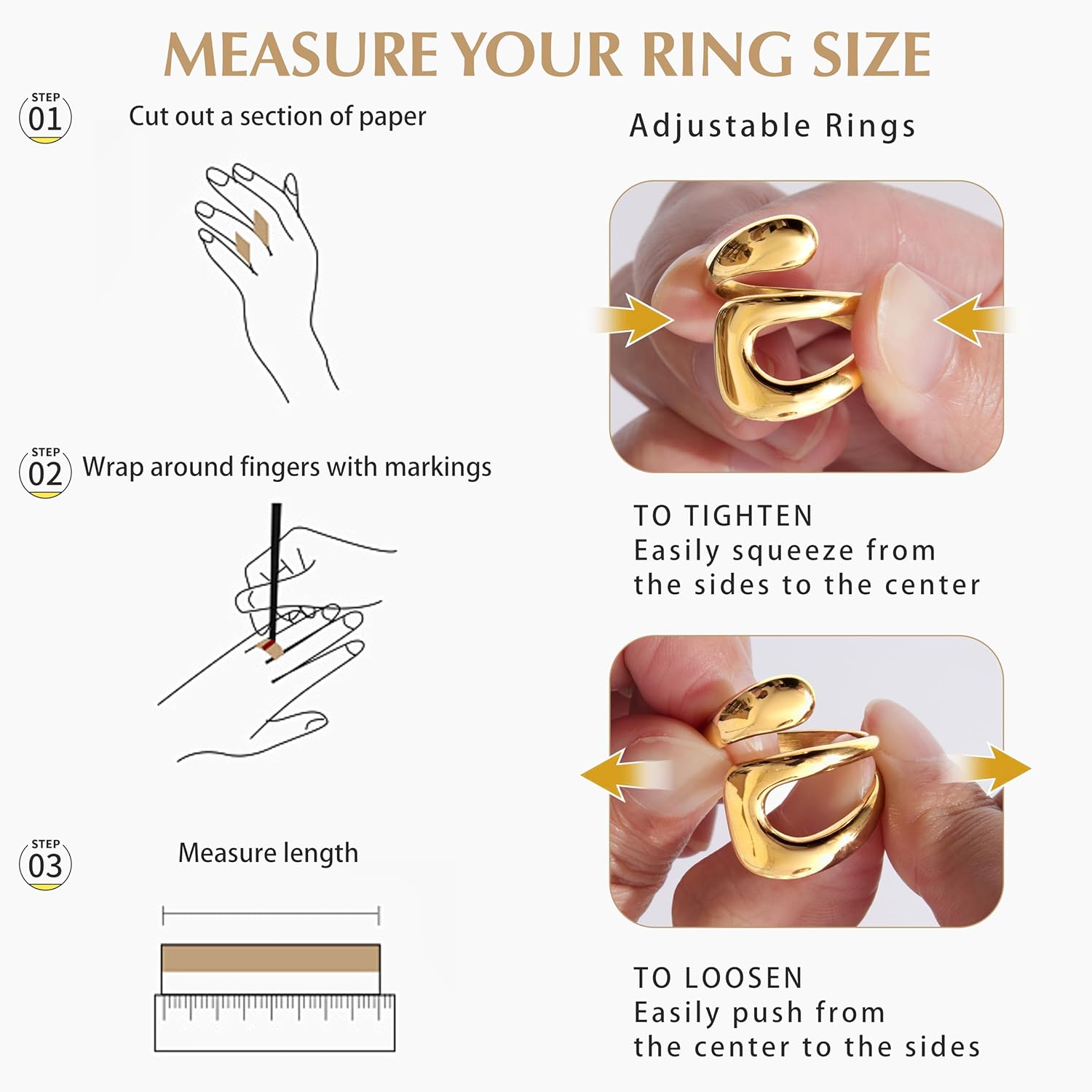 MEASURE YOUR RING SIZE

STEP 01 Cut out a section of paper

STEP 02 Wrap around fingers with markings

STEP 03 Measure length

Adjustable Rings

TO TIGHTEN
Easily squeeze from the sides to the center

TO LOOSEN
Easily push from the center to the sides