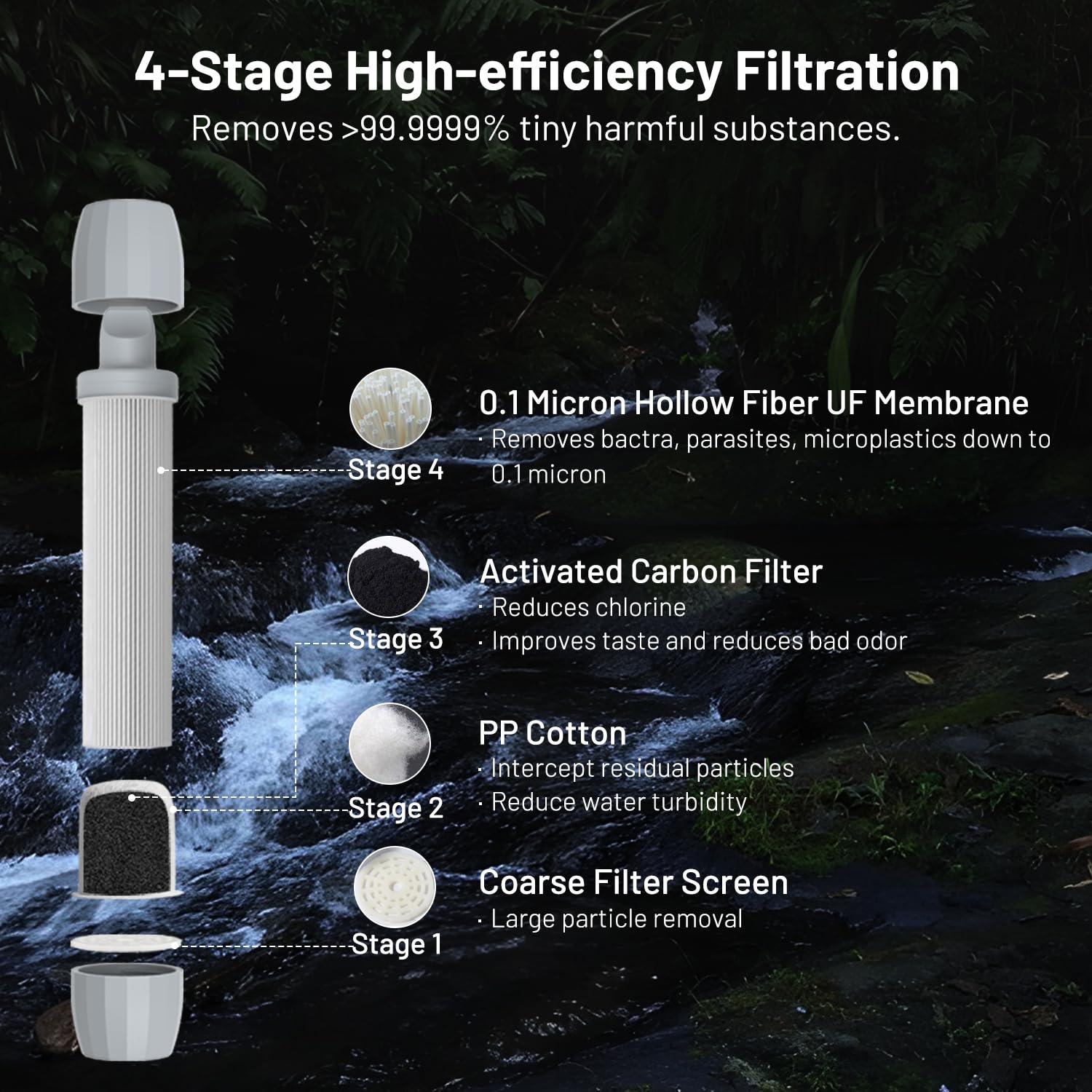 4-Stage High-efficiency Filtration
Removes >99.9999% tiny harmful substances.

Stage 4
0.1 Micron Hollow Fiber UF Membrane
· Removes bactra, parasites, microplastics down to 0.1 micron

Stage 3
Activated Carbon Filter
· Reduces chlorine
· Improves taste and reduces bad odor

Stage 2
PP Cotton
· Intercept residual particles
· Reduce water turbidity

Stage 1
Coarse Filter Screen
· Large particle removal