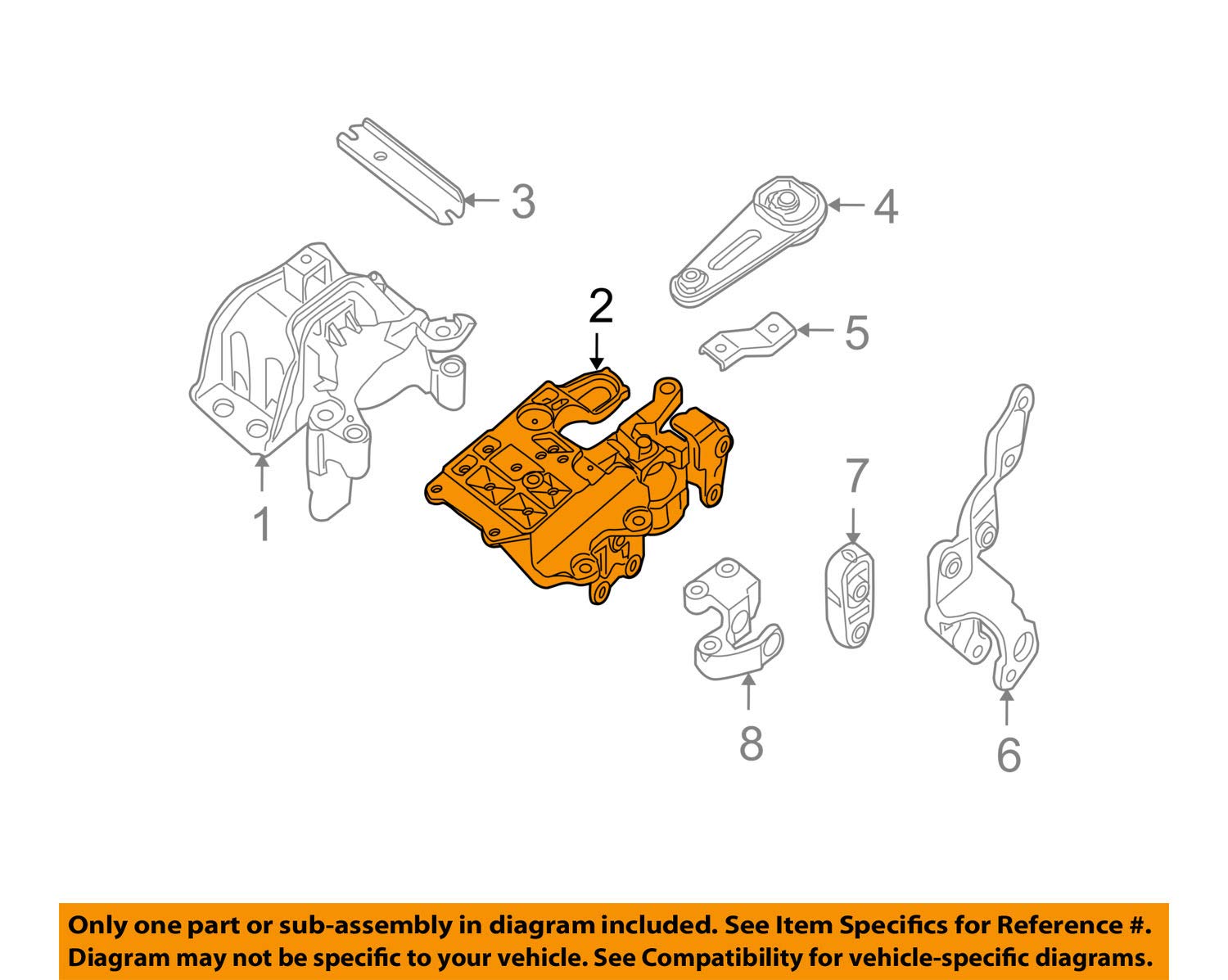 3

4

2

5

1

7

8

6

Only one part or sub-assembly in diagram included. See Item Specifics for Reference #. Diagram may not be specific to your vehicle. See Compatibility for vehicle-specific diagrams.