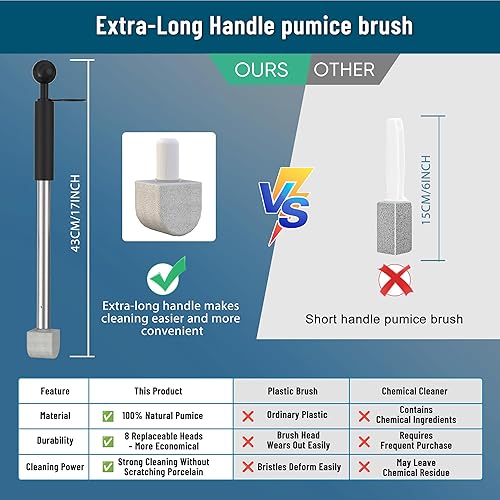 Extra-Long Handle pumice brush

OURS OTHER

43CM/17INCH

VS

15CM/6INCH

Extra-long handle makes cleaning easier and more convenient

Short handle pumice brush

| Feature | This Product | Plastic Brush | Chemical Cleaner |
|---|---|---|---|
| Material | ✅ 100% Natural Pumice | ❌ Ordinary Plastic | ❌ Contains Chemical Ingredients |
| Durability | ✅ 8 Replaceable Heads - More Economical | ❌ Brush Head Wears Out Easily | ❌ Requires Frequent Purchase |
| Cleaning Power | ✅ Strong Cleaning Without Scratching Porcelain | ❌ Bristles Deform Easily | ❌ May Leave Chemical Residue |