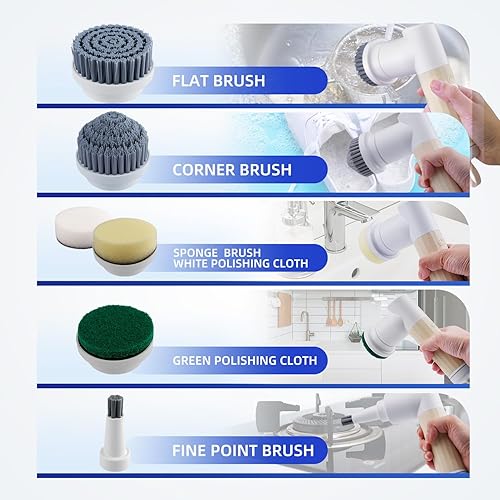 FLAT BRUSH

CORNER BRUSH

SPONGE BRUSH
WHITE POLISHING CLOTH

GREEN POLISHING CLOTH

FINE POINT BRUSH