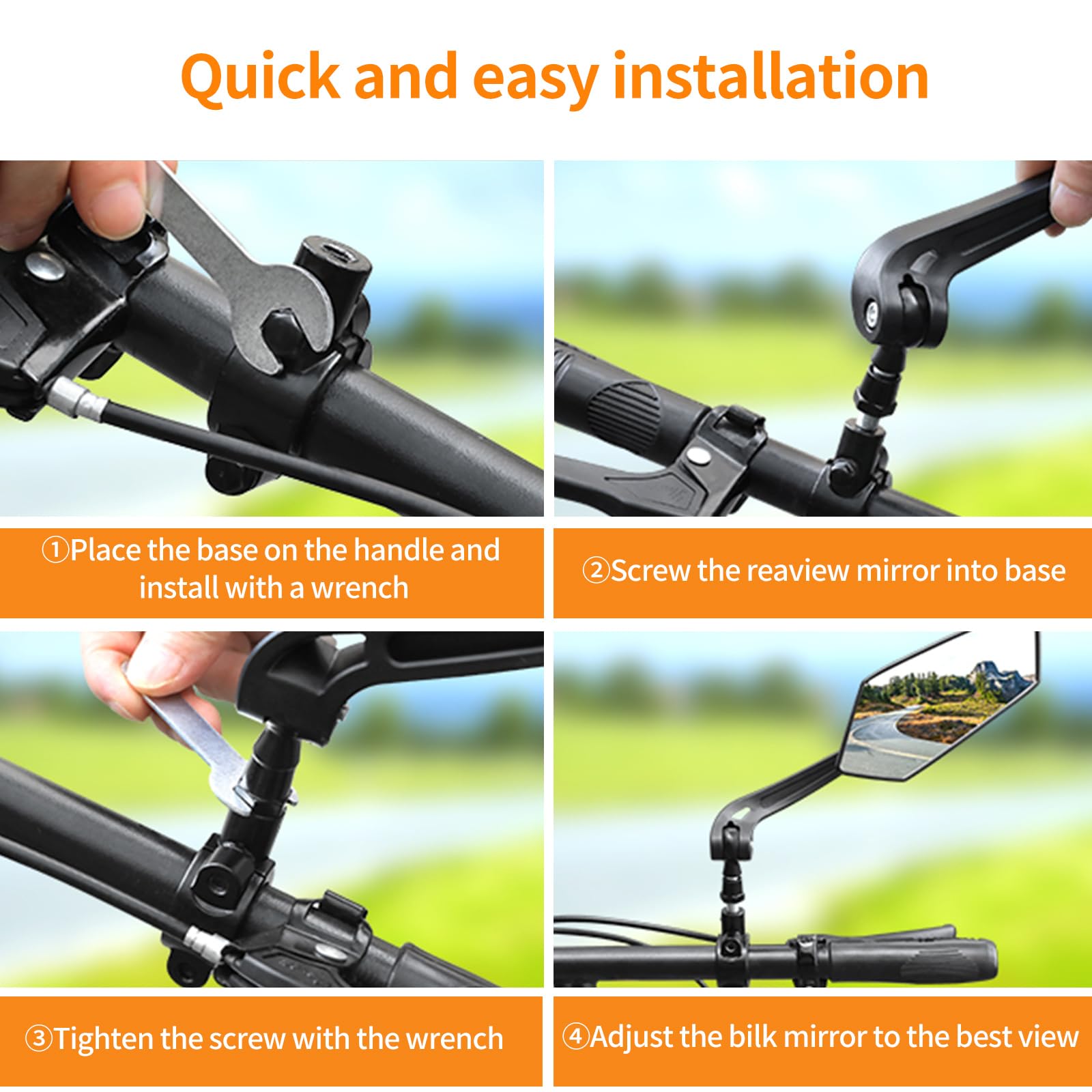 Quick and easy installation

①Place the base on the handle and install with a wrench

②Screw the reaview mirror into base

③Tighten the screw with the wrench

④Adjust the bilk mirror to the best view