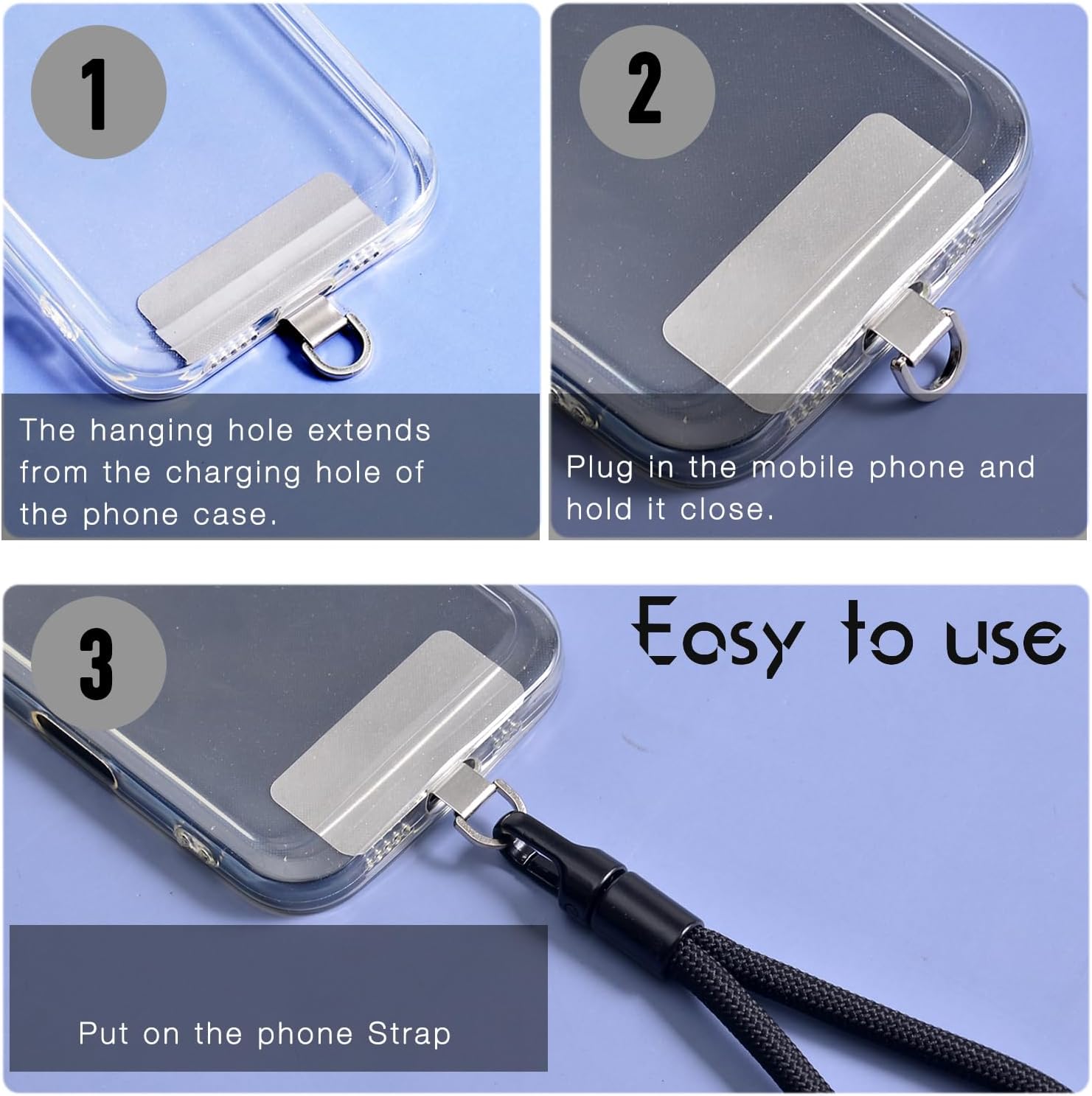 1

The hanging hole extends from the charging hole of the phone case.

2

Plug in the mobile phone and hold it close.

3

Easy to use

Put on the phone Strap