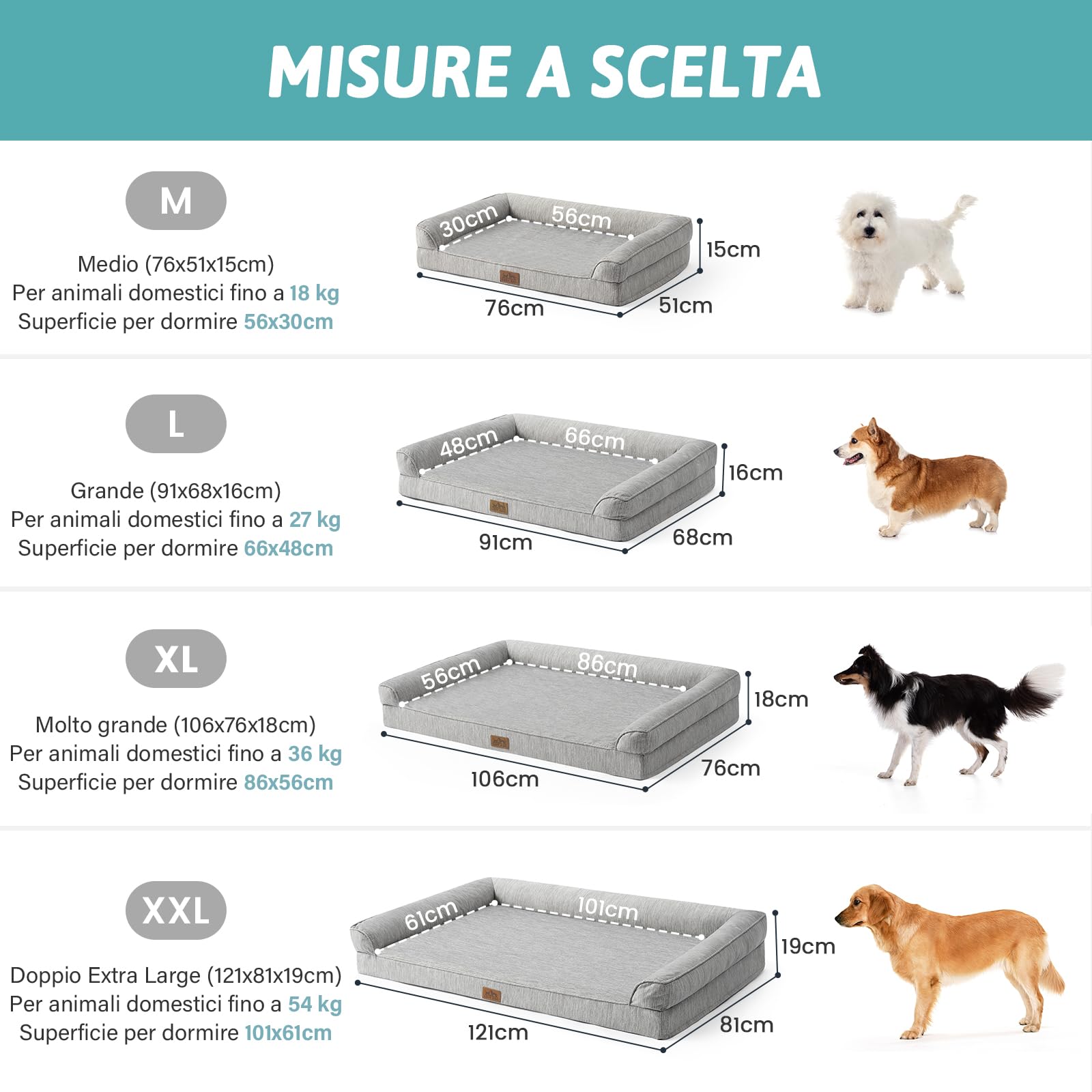 MISURE A SCELTA

M

Medio (76x51x15cm)
Per animali domestici fino a 18 kg
Superficie per dormire 56x30cm

30cm 56cm 15cm 76cm 51cm

L

Grande (91x68x16cm)
Per animali domestici fino a 27 kg
Superficie per dormire 66x48cm

48cm 66cm 16cm 91cm 68cm

XL

Molto grande (106x76x18cm)
Per animali domestici fino a 36 kg
Superficie per dormire 86x56cm

56cm 86cm 18cm 106cm 76cm

XXL

Doppio Extra Large (121x81x19cm)
Per animali domestici fino a 54 kg
Superficie per dormire 101x61cm

61cm 101cm 19cm 121cm 81cm