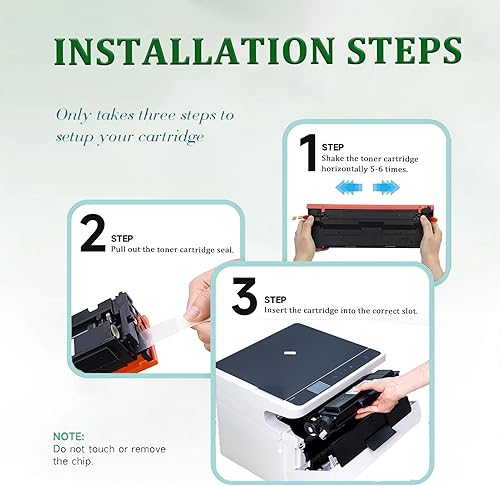 INSTALLATION STEPS

Only takes three steps to setup your cartridge

1 STEP
Shake the toner cartridge horizontally 5-6 times.

2 STEP
Pull out the toner cartridge seal.

3 STEP
Insert the cartridge into the correct slot.

NOTE:
Do not touch or remove the chip.