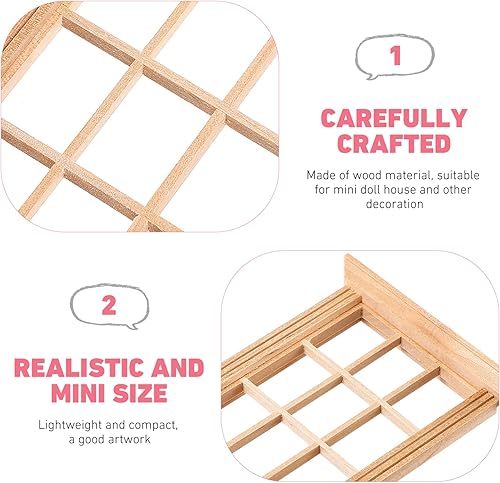 1

CAREFULLY CRAFTED

Made of wood material, suitable for mini doll house and other decoration

2

REALISTIC AND MINI SIZE

Lightweight and compact, a good artwork