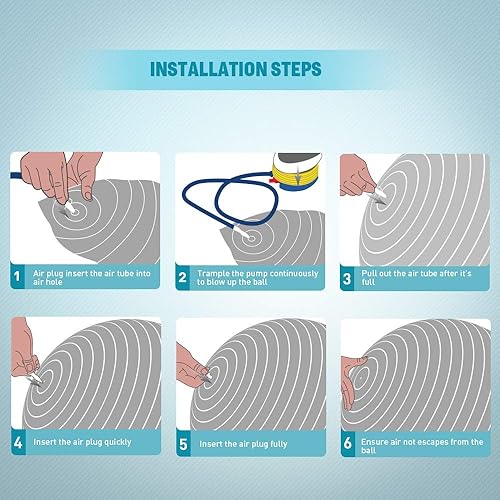 INSTALLATION STEPS

1 Air plug insert the air tube into air hole

2 Trample the pump continuously to blow up the ball

3 Pull out the air tube after it's full

4 Insert the air plug quickly

5 Insert the air plug fully

6 Ensure air not escapes from the ball