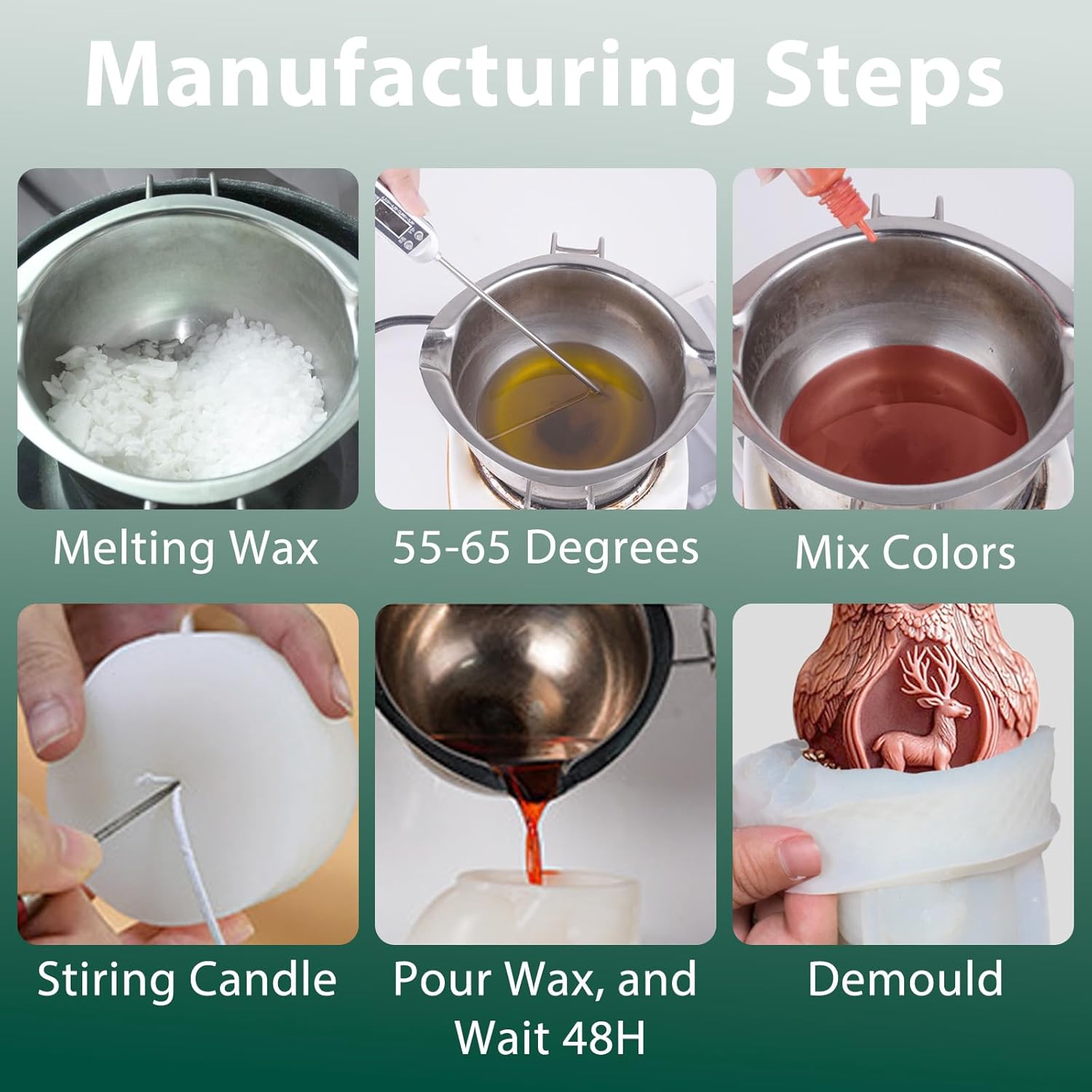 Manufacturing Steps

Melting Wax

55-65 Degrees

Mix Colors

Stiring Candle

Pour Wax, and Wait 48H

Demould