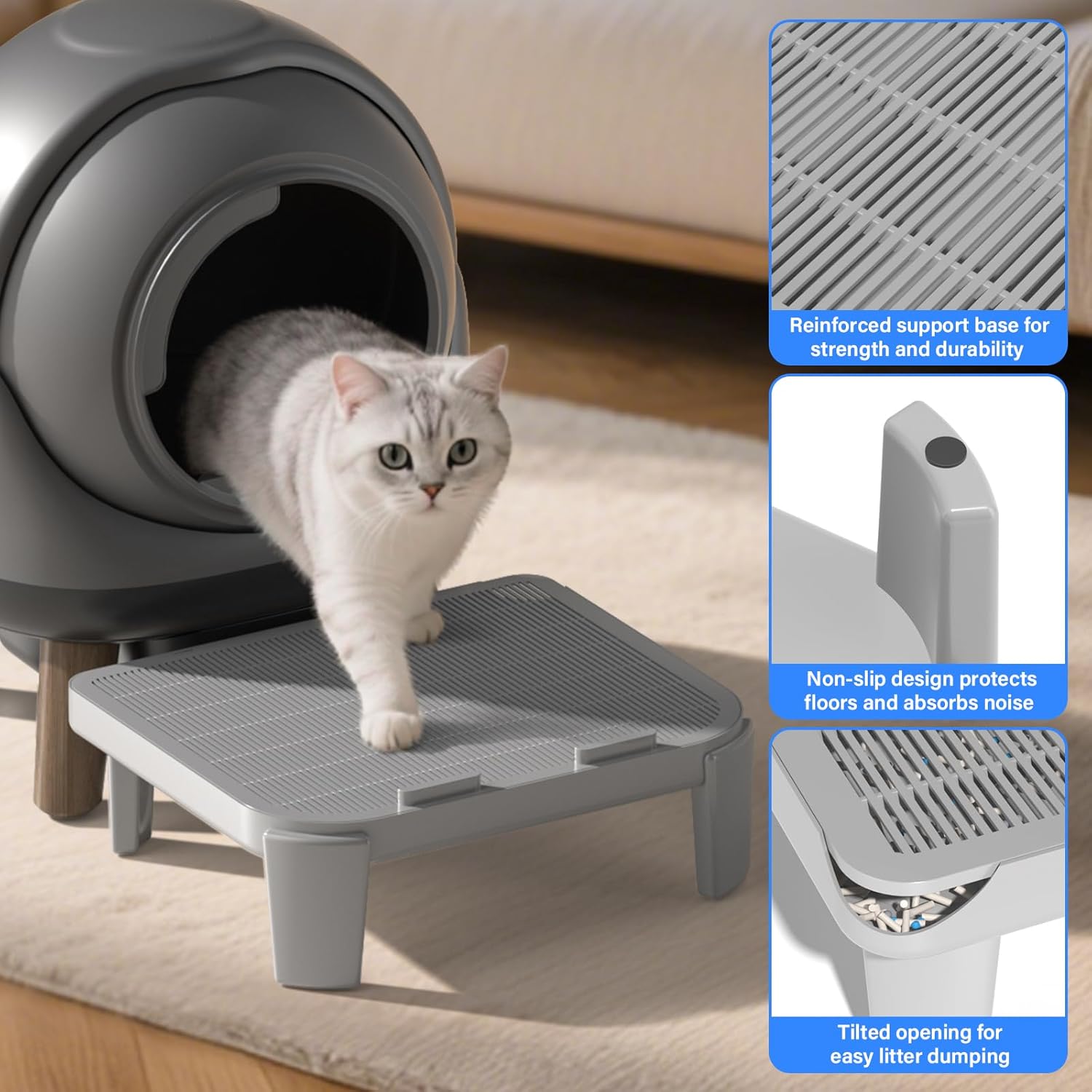 Reinforced support base for strength and durability

Non-slip design protects floors and absorbs noise

Tilted opening for easy litter dumping