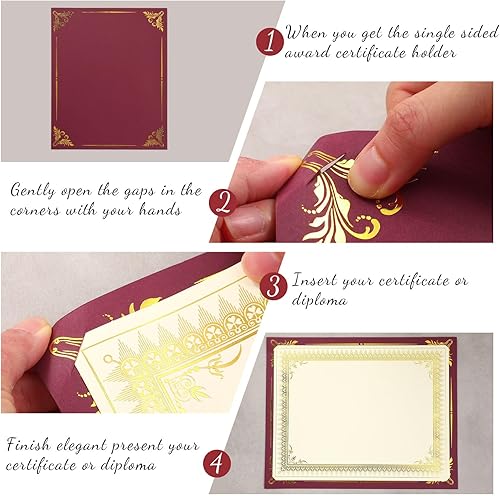 1 When you get the single sided award certificate holder

Gently open the gaps in the corners with your hands 2

3 Insert your certificate or diploma

Finish elegant present your certificate or diploma 4