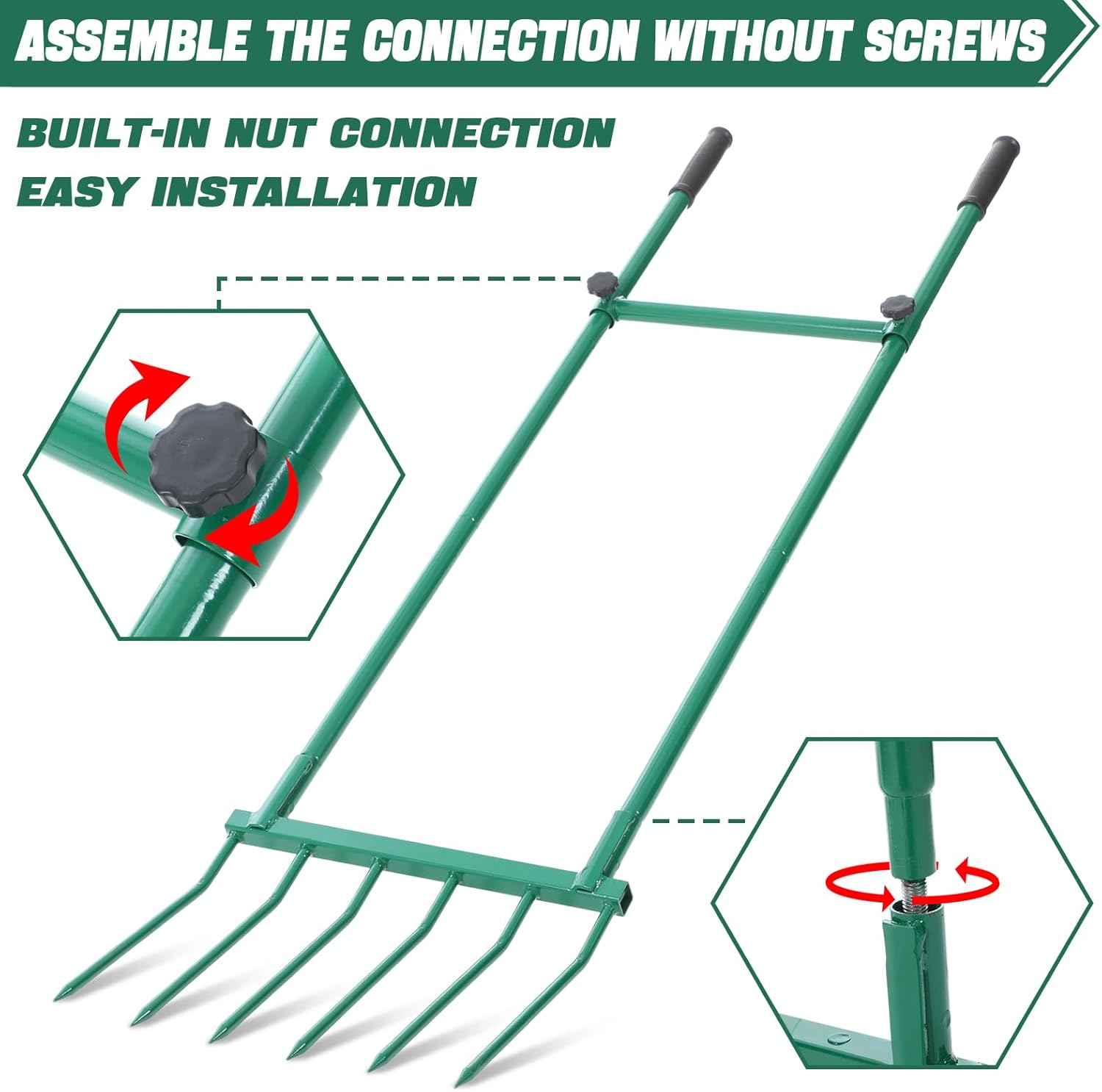 ASSEMBLE THE CONNECTION WITHOUT SCREWS

BUILT-IN NUT CONNECTION
EASY INSTALLATION