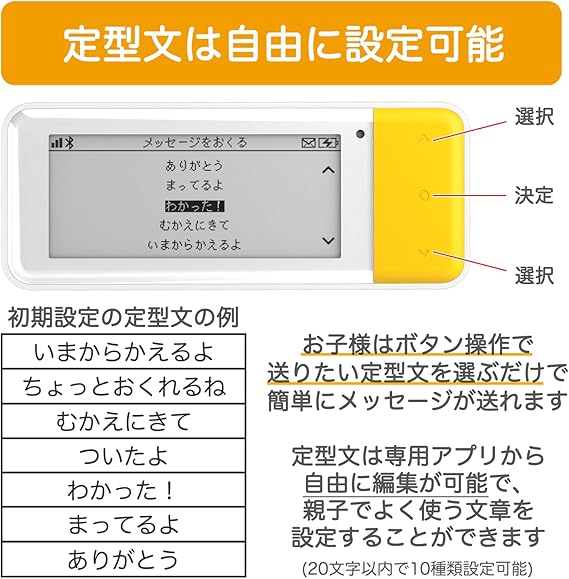 定型文は自由に設定可能

メッセージをおくる

ありがとう

まってるよ

わかった!

むかえにきて

いまからかえるよ

選択

決定

選択

初期設定の定型文の例

| いまからかえるよ |
|---|
| ちょっとおくれるね |
| むかえにきて |
| ついたよ |
| わかった! |
| まってるよ |
| ありがとう |

お子様はボタン操作で送りたい定型文を選ぶだけで簡単にメッセージが送れます

定型文は専用アプリから自由に編集が可能で、親子でよく使う文章を設定することができます

(20文字以内で10種類設定可能)