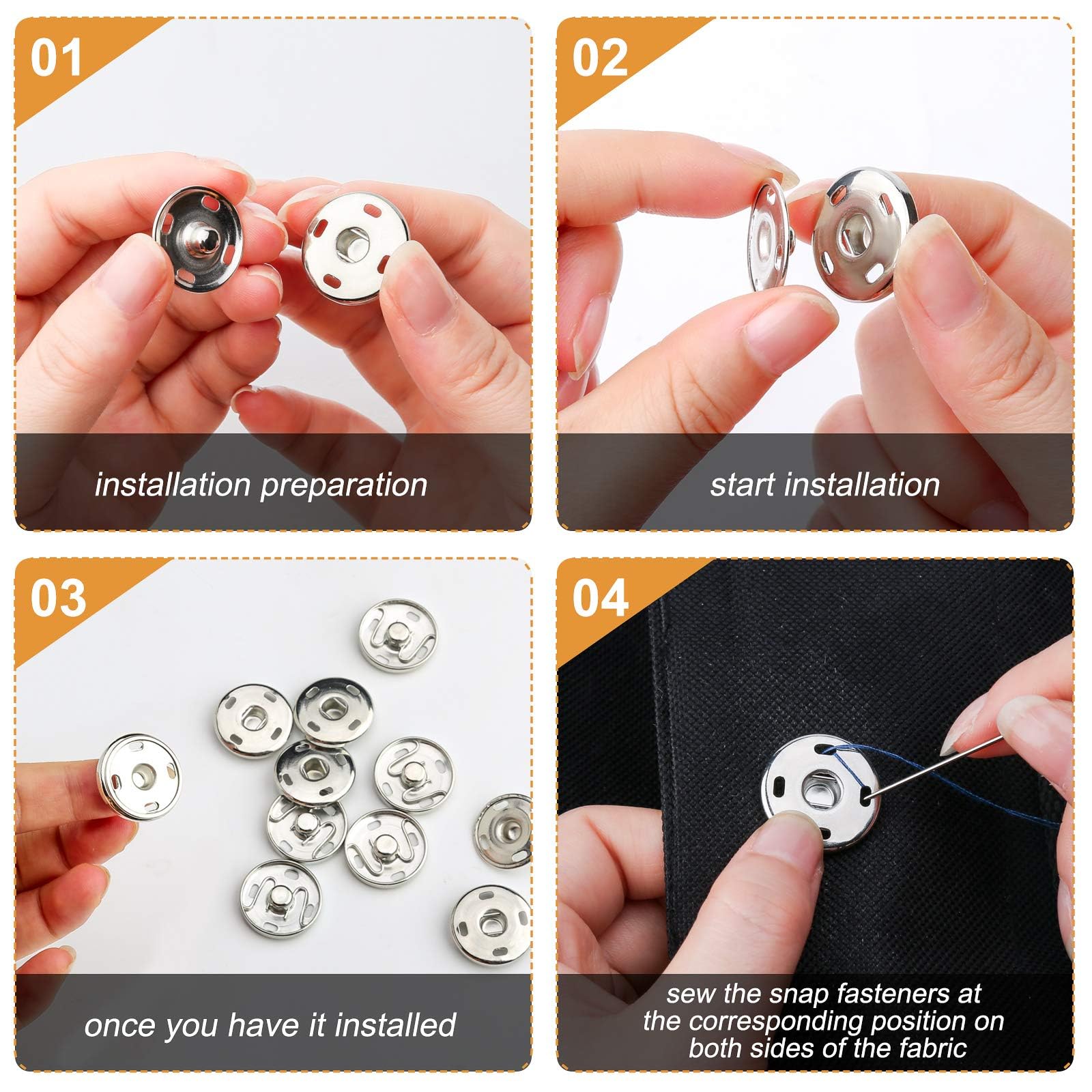 01

installation preparation

02

start installation

03

once you have it installed

04

sew the snap fasteners at the corresponding position on both sides of the fabric