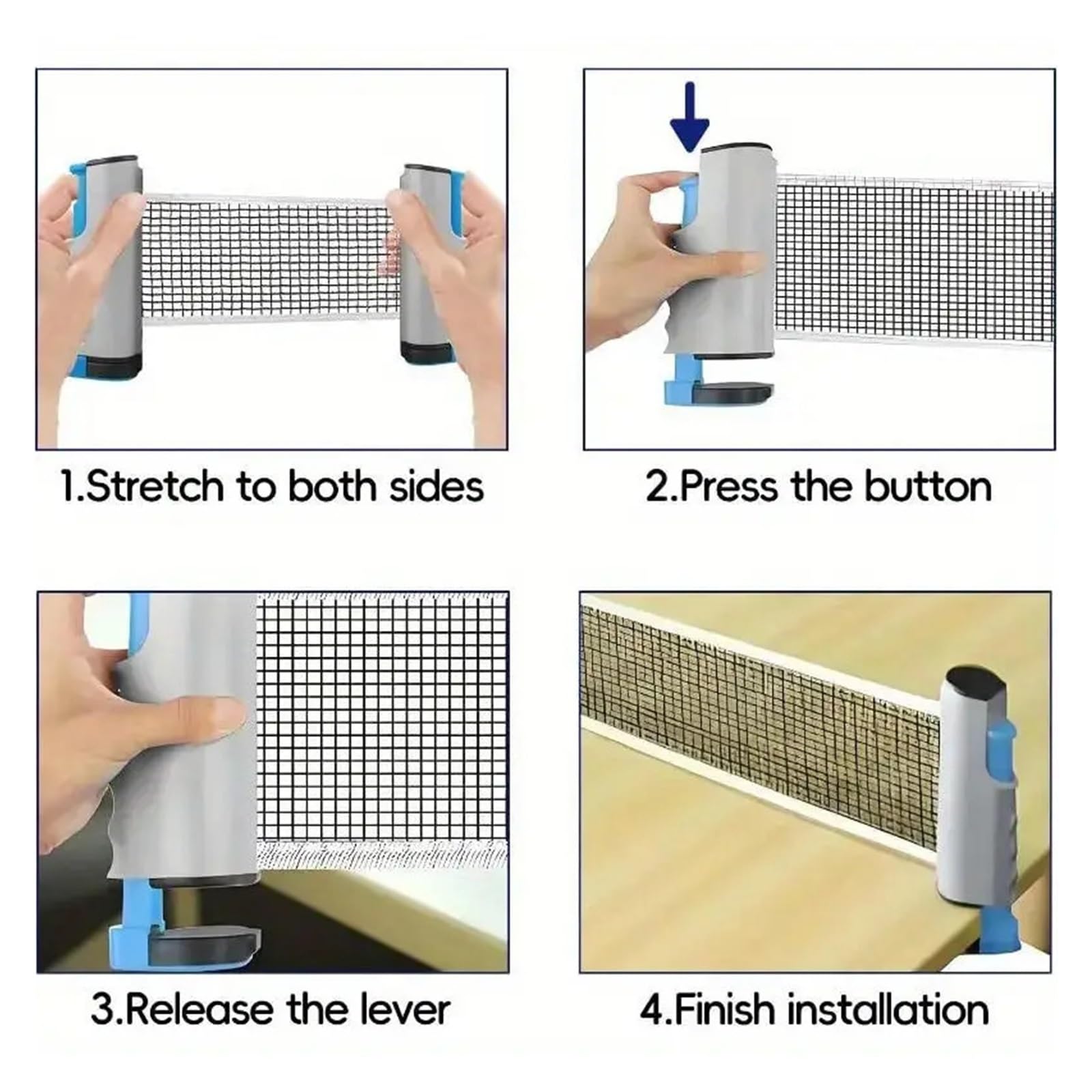 1.Stretch to both sides

2.Press the button

3.Release the lever

4.Finish installation