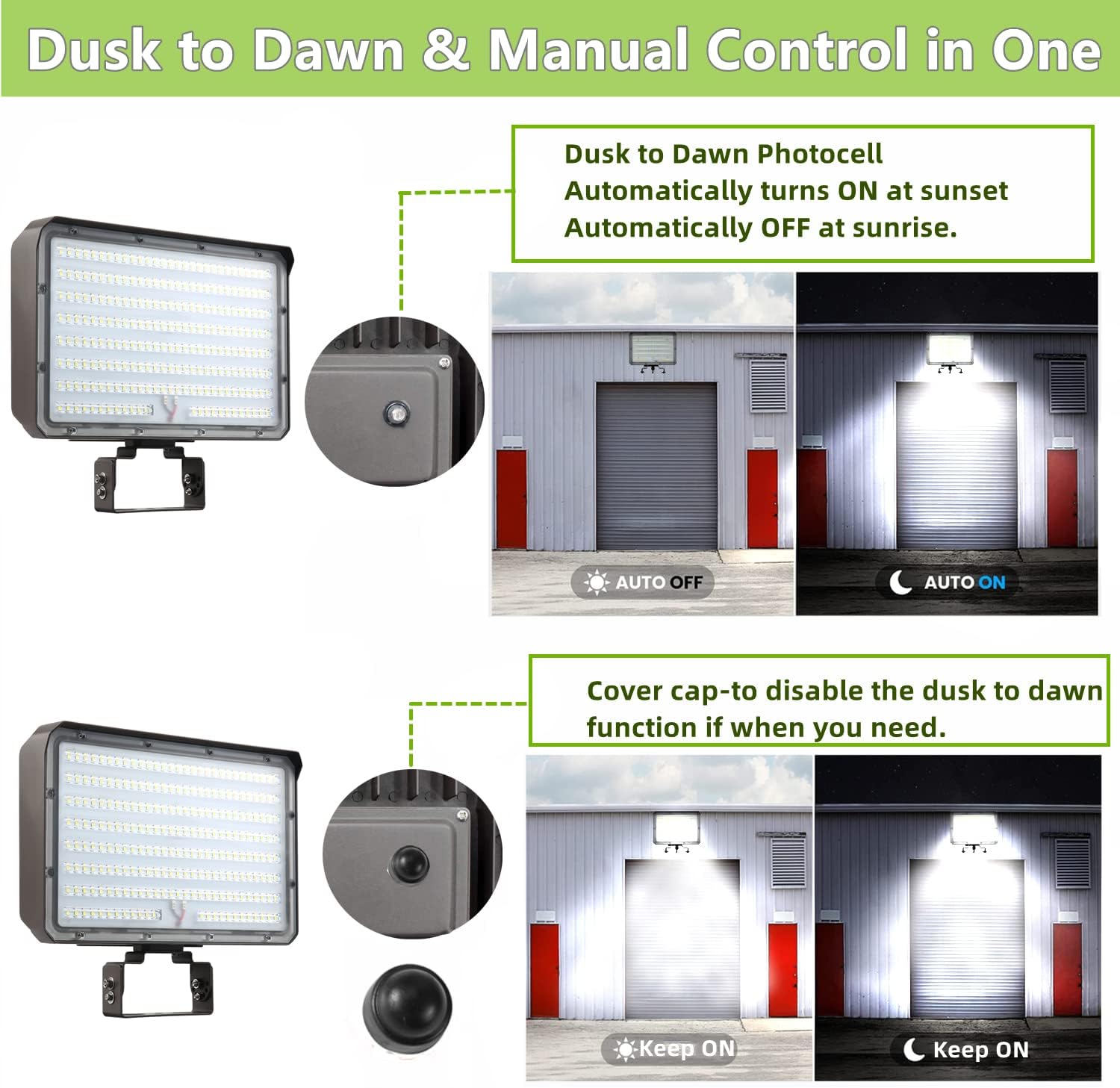 Dusk to Dawn & Manual Control in One

Dusk to Dawn Photocell
Automatically turns ON at sunset
Automatically OFF at sunrise.

AUTO OFF

AUTO ON

Cover cap-to disable the dusk to dawn function if when you need.

Keep ON

Keep ON