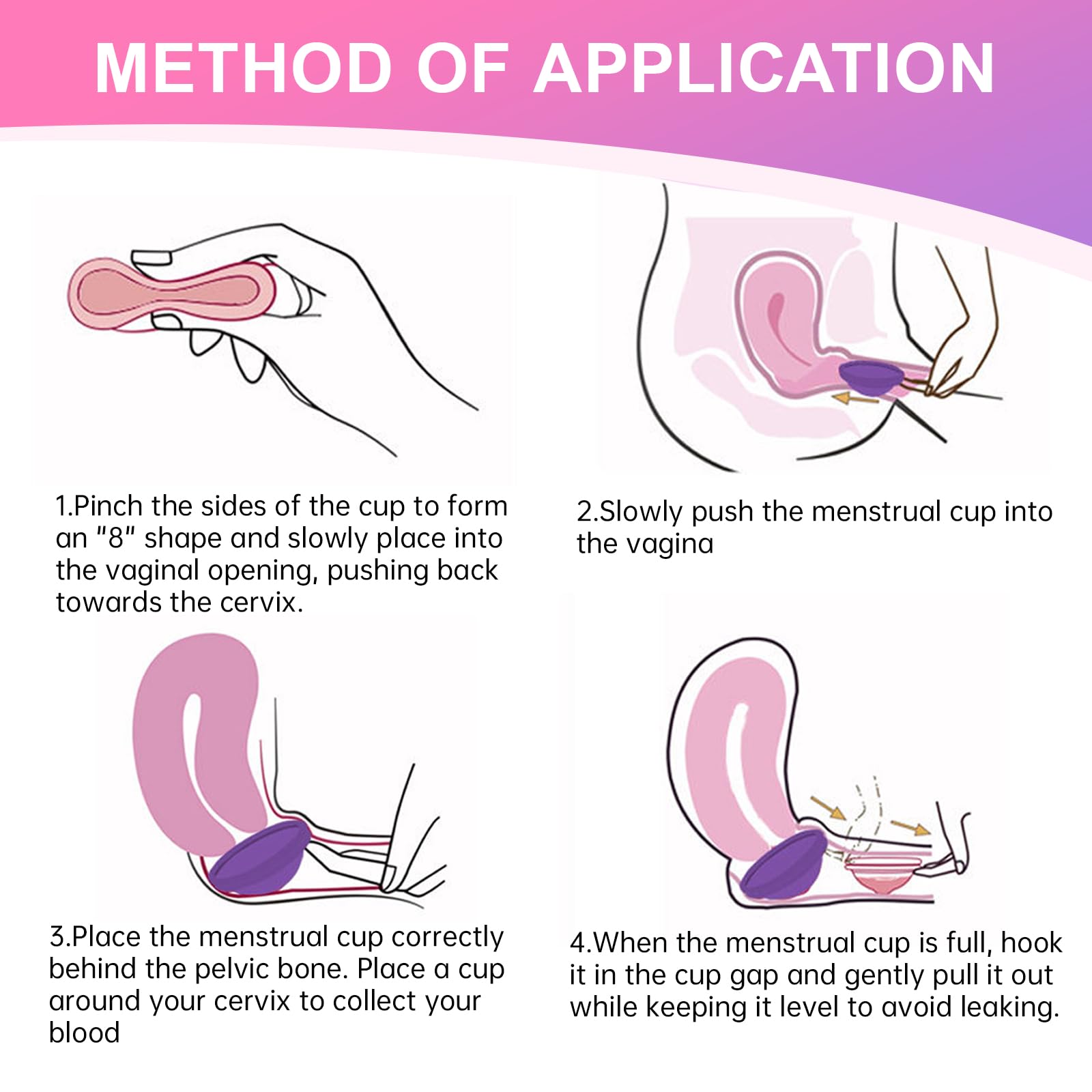 METHOD OF APPLICATION

1.Pinch the sides of the cup to form an "8" shape and slowly place into the vaginal opening, pushing back towards the cervix.

2.Slowly push the menstrual cup into the vagina

3.Place the menstrual cup correctly behind the pelvic bone. Place a cup around your cervix to collect your blood

4.When the menstrual cup is full, hook it in the cup gap and gently pull it out while keeping it level to avoid leaking.