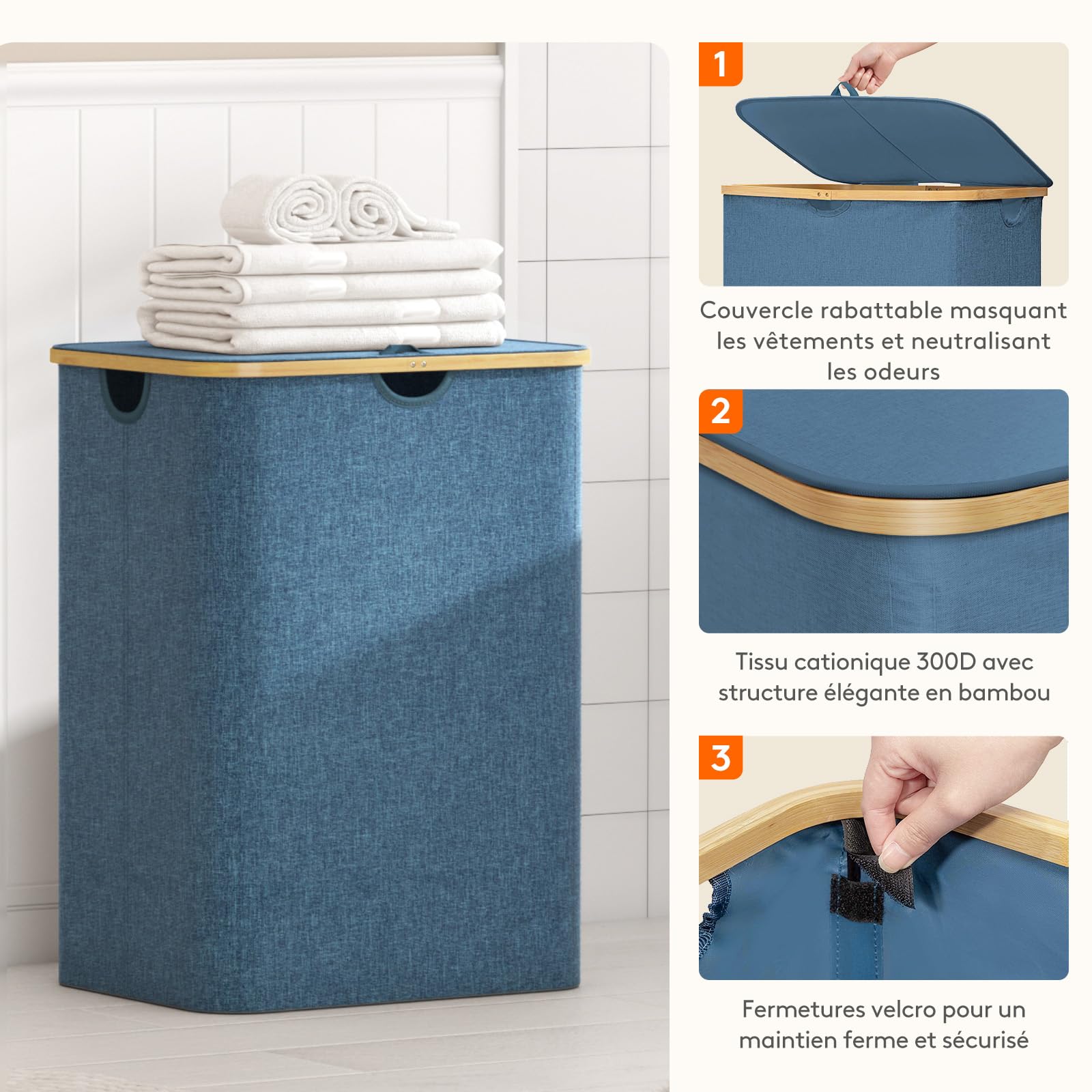 1

Couvercle rabattable masquant les vêtements et neutralisant les odeurs

2

Tissu cationique 300D avec structure élégante en bambou

3

Fermetures velcro pour un maintien ferme et sécurisé