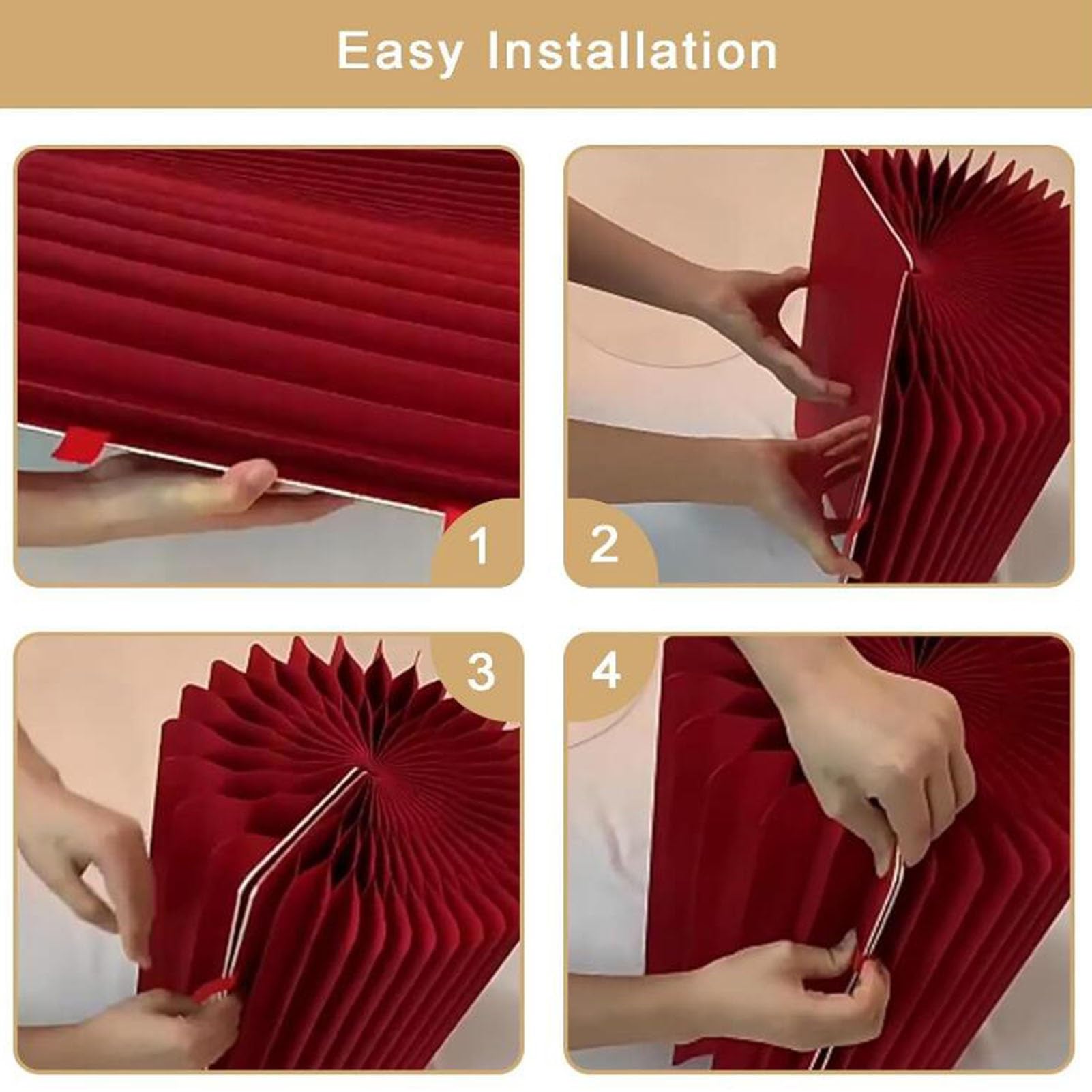 Easy Installation

1

2

3

4