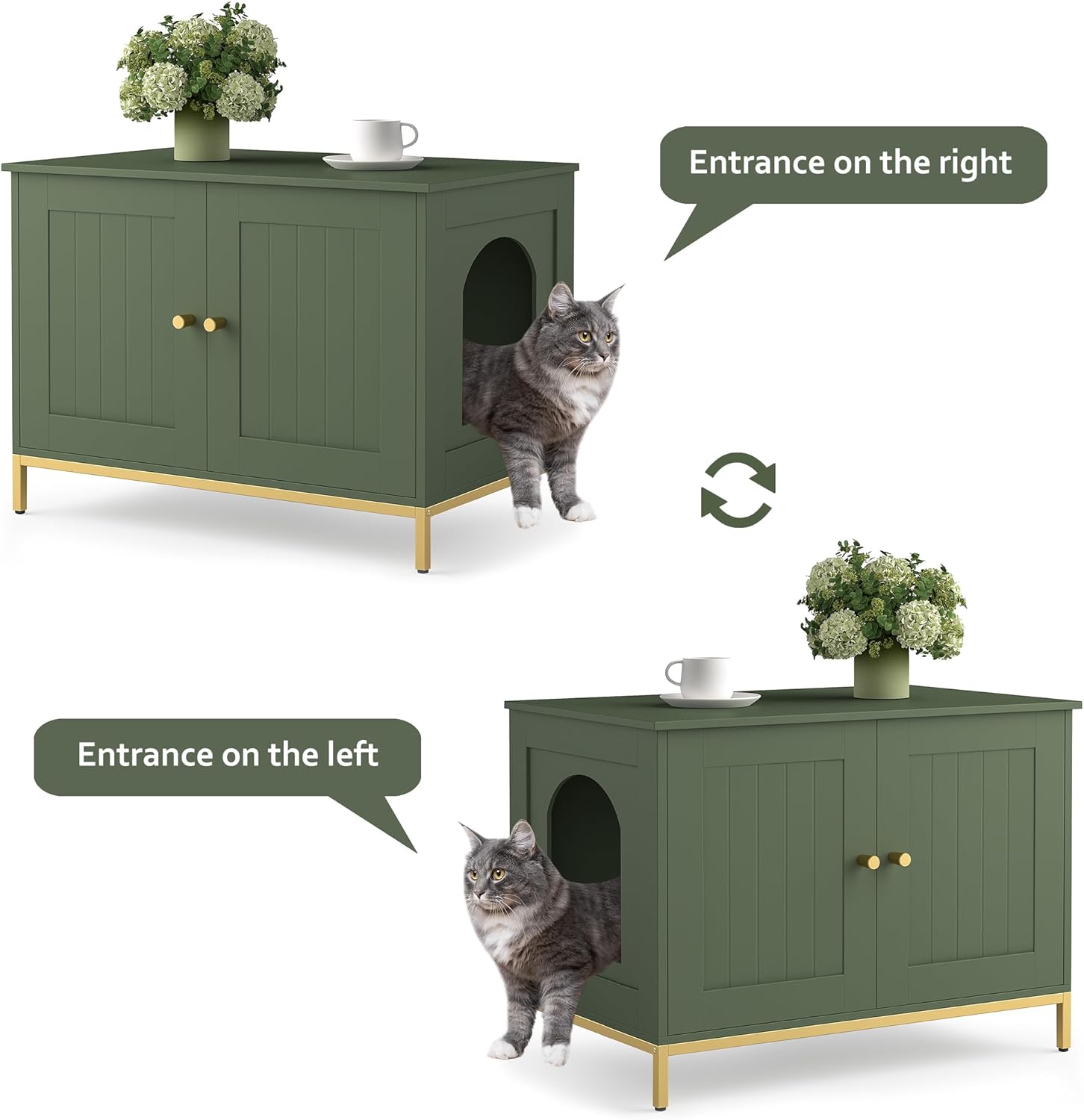 Entrance on the right

Entrance on the left