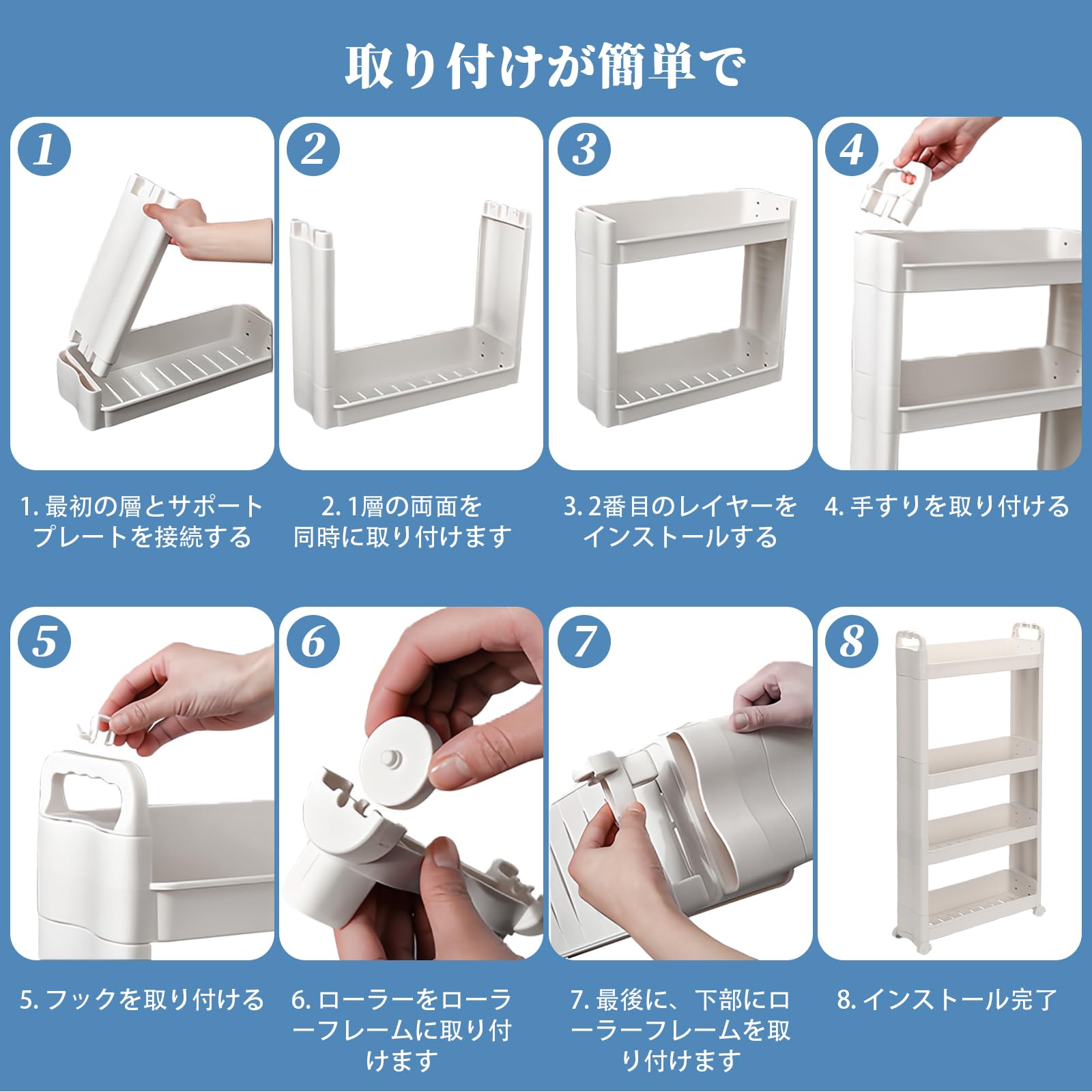 取り付けが簡単で

1

2

3

4

1. 最初の層とサポートプレートを接続する

2. 1層の両面を同時に取り付けます

3. 2番目のレイヤーをインストールする

4. 手すりを取り付ける

5

6

7

8

5. フックを取り付ける

6. ローラーをローラーフレームに取り付けます

7. 最後に、下部にローラーフレームを取り付けます

8. インストール完了