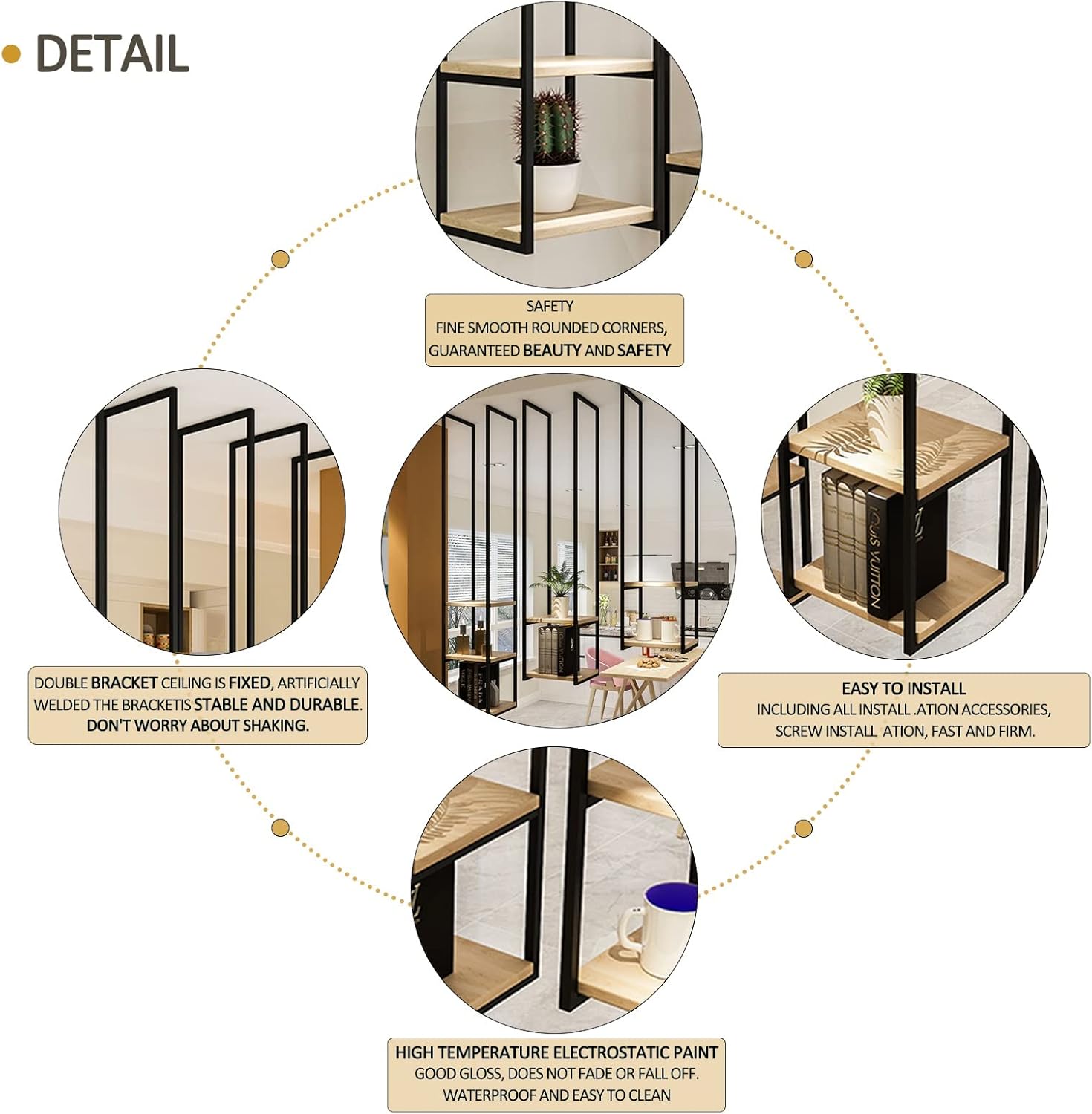 DETAIL

SAFETY
FINE SMOOTH ROUNDED CORNERS, GUARANTEED BEAUTY AND SAFETY

DOUBLE BRACKET CEILING IS FIXED, ARTIFICIALLY WELDED THE BRACKETIS STABLE AND DURABLE. DON'T WORRY ABOUT SHAKING.

LOUIS VUITTON

EASY TO INSTALL
INCLUDING ALL INSTALL .ATION ACCESSORIES, SCREW INSTALL ATION, FAST AND FIRM.

HIGH TEMPERATURE ELECTROSTATIC PAINT
GOOD GLOSS, DOES NOT FADE OR FALL OFF. WATERPROOF AND EASY TO CLEAN