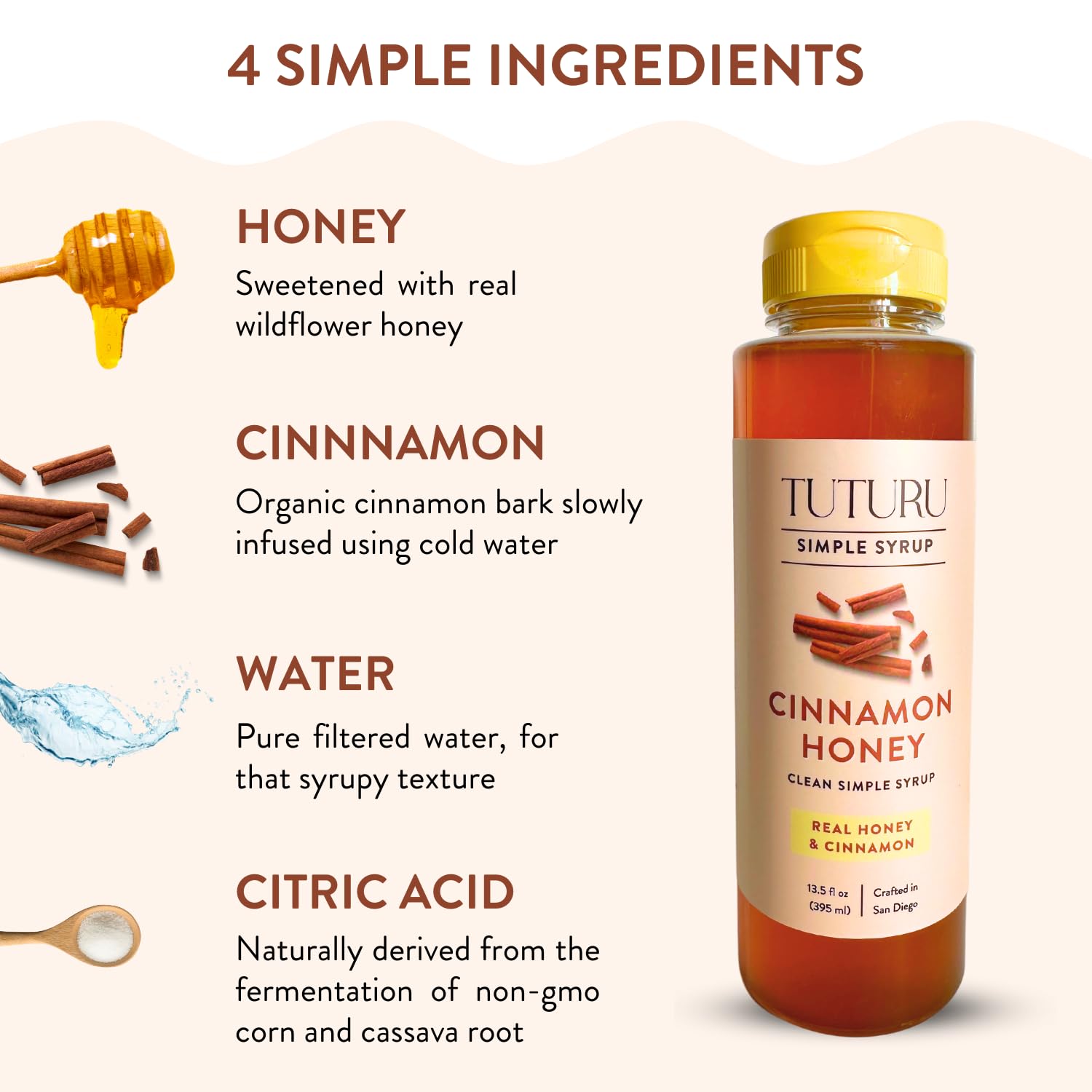 4 SIMPLE INGREDIENTS

HONEY
Sweetened with real wildflower honey

CINNNAMON
Organic cinnamon bark slowly infused using cold water

WATER
Pure filtered water, for that syrupy texture

CITRIC ACID
Naturally derived from the fermentation of non-gmo corn and cassava root

TUTURU
SIMPLE SYRUP
CINNAMON HONEY
CLEAN SIMPLE SYRUP
REAL HONEY & CINNAMON
13.5 fl oz (395 ml)
Crafted in San Diego