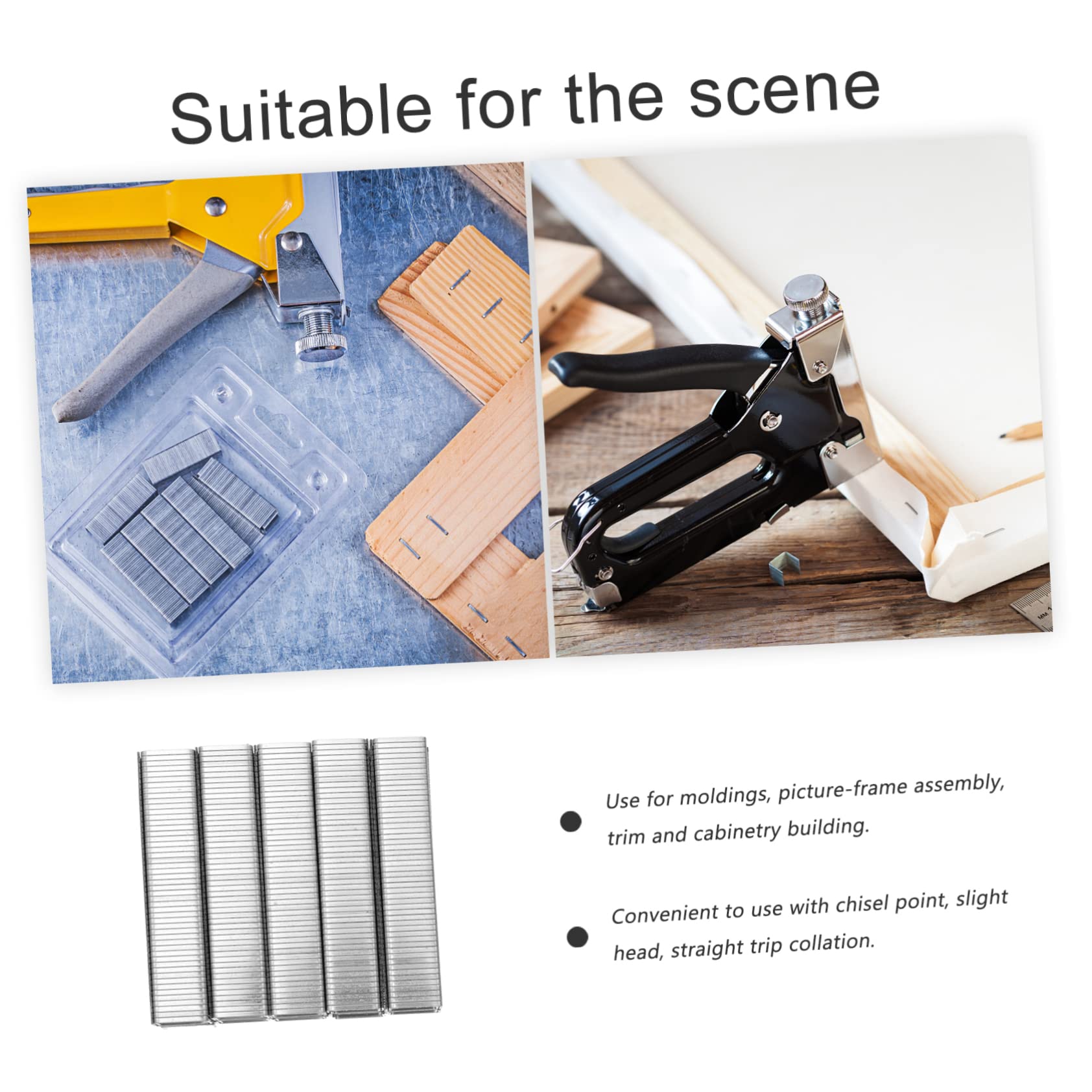 Suitable for the scene

Use for moldings, picture-frame assembly, trim and cabinetry building.

Convenient to use with chisel point, slight head, straight trip collation.