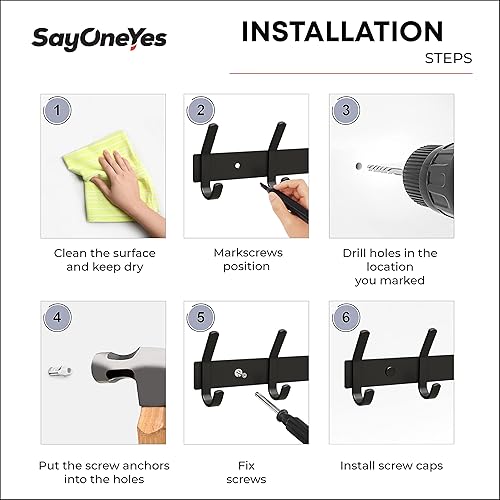 SayOneYes

INSTALLATION
STEPS

1

Clean the surface and keep dry

2

Markscrews position

3

Drill holes in the location you marked

4

Put the screw anchors into the holes

5

Fix screws

6

Install screw caps