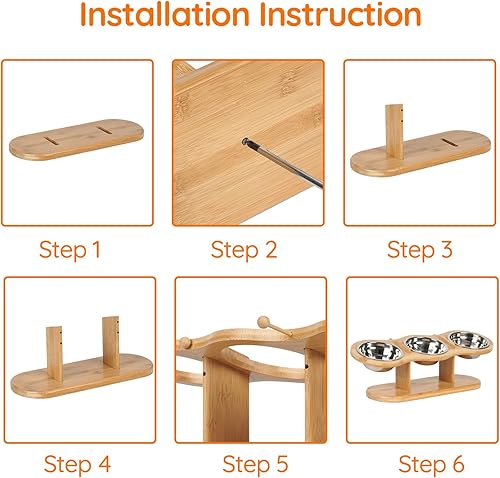 Installation Instruction

Step 1

Step 2

Step 3

Step 4

Step 5

Step 6