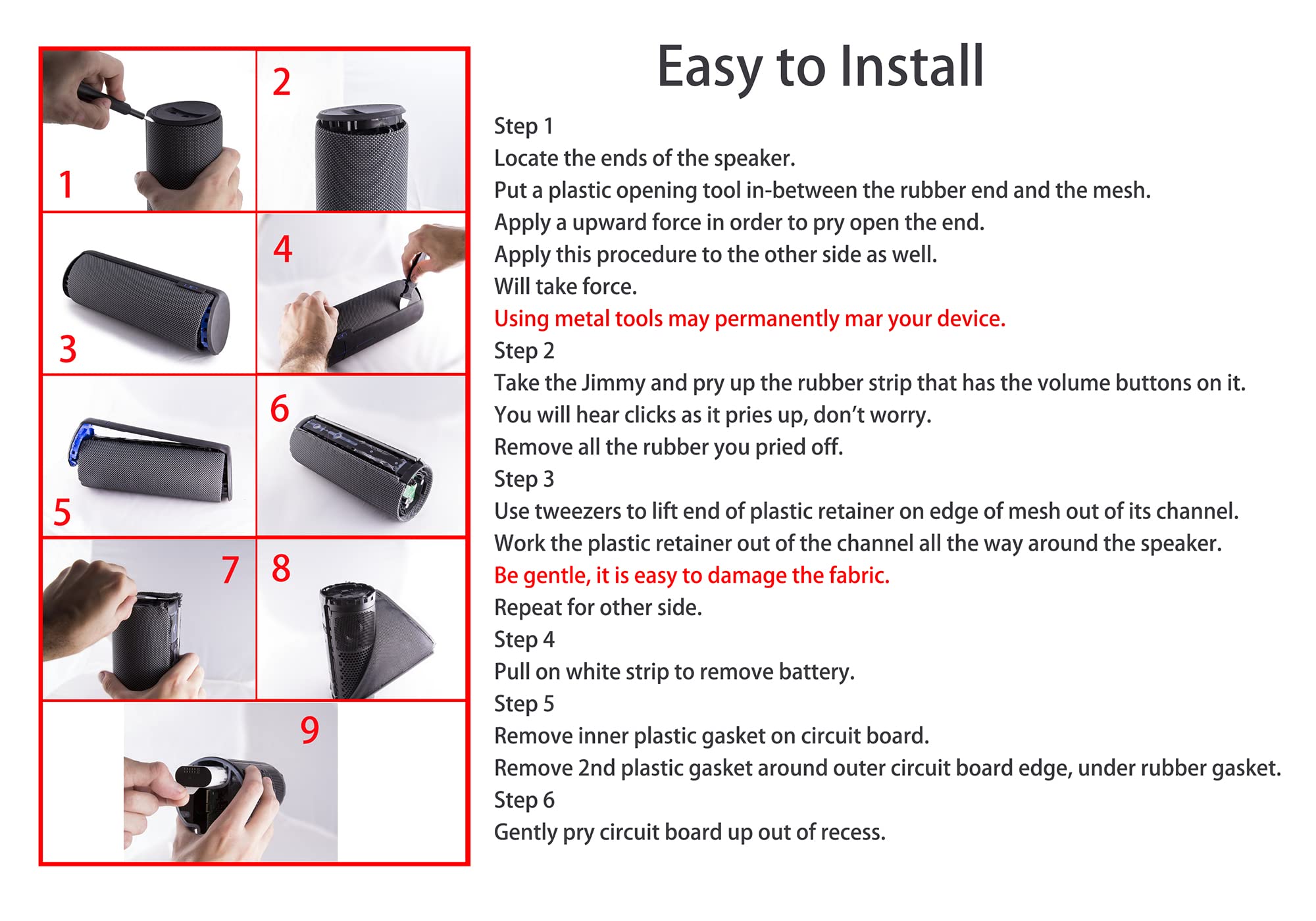 1
2
3
4
5
6
7
8
9

Easy to Install

Step 1
Locate the ends of the speaker.
Put a plastic opening tool in-between the rubber end and the mesh.
Apply a upward force in order to pry open the end.
Apply this procedure to the other side as well.
Will take force.
Using metal tools may permanently mar your device.
Step 2
Take the Jimmy and pry up the rubber strip that has the volume buttons on it.
You will hear clicks as it pries up, don't worry.
Remove all the rubber you pried off.
Step 3
Use tweezers to lift end of plastic retainer on edge of mesh out of its channel.
Work the plastic retainer out of the channel all the way around the speaker.
Be gentle, it is easy to damage the fabric.
Repeat for other side.
Step 4
Pull on white strip to remove battery.
Step 5
Remove inner plastic gasket on circuit board.
Remove 2nd plastic gasket around outer circuit board edge, under rubber gasket.
Step 6
Gently pry circuit board up out of recess.