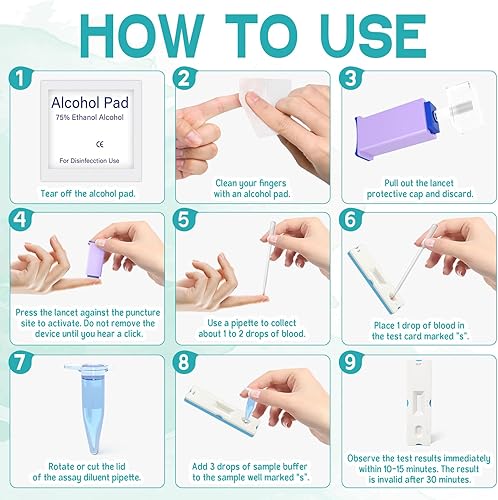 HOW TO USE

1
Alcohol Pad
75% Ethanol Alcohol
CE
For Disinfection Use
Tear off the alcohol pad.

2
Clean your fingers with an alcohol pad.

3
Pull out the lancet protective cap and discard.

4
Press the lancet against the puncture site to activate. Do not remove the device until you hear a click.

5
Use a pipette to collect about 1 to 2 drops of blood.

6
Place 1 drop of blood in the test card marked "s".

7
Rotate or cut the lid of the assay diluent pipette.

8
Add 3 drops of sample buffer to the sample well marked "s".

9
Observe the test results immediately within 10-15 minutes. The result is invalid after 30 minutes.