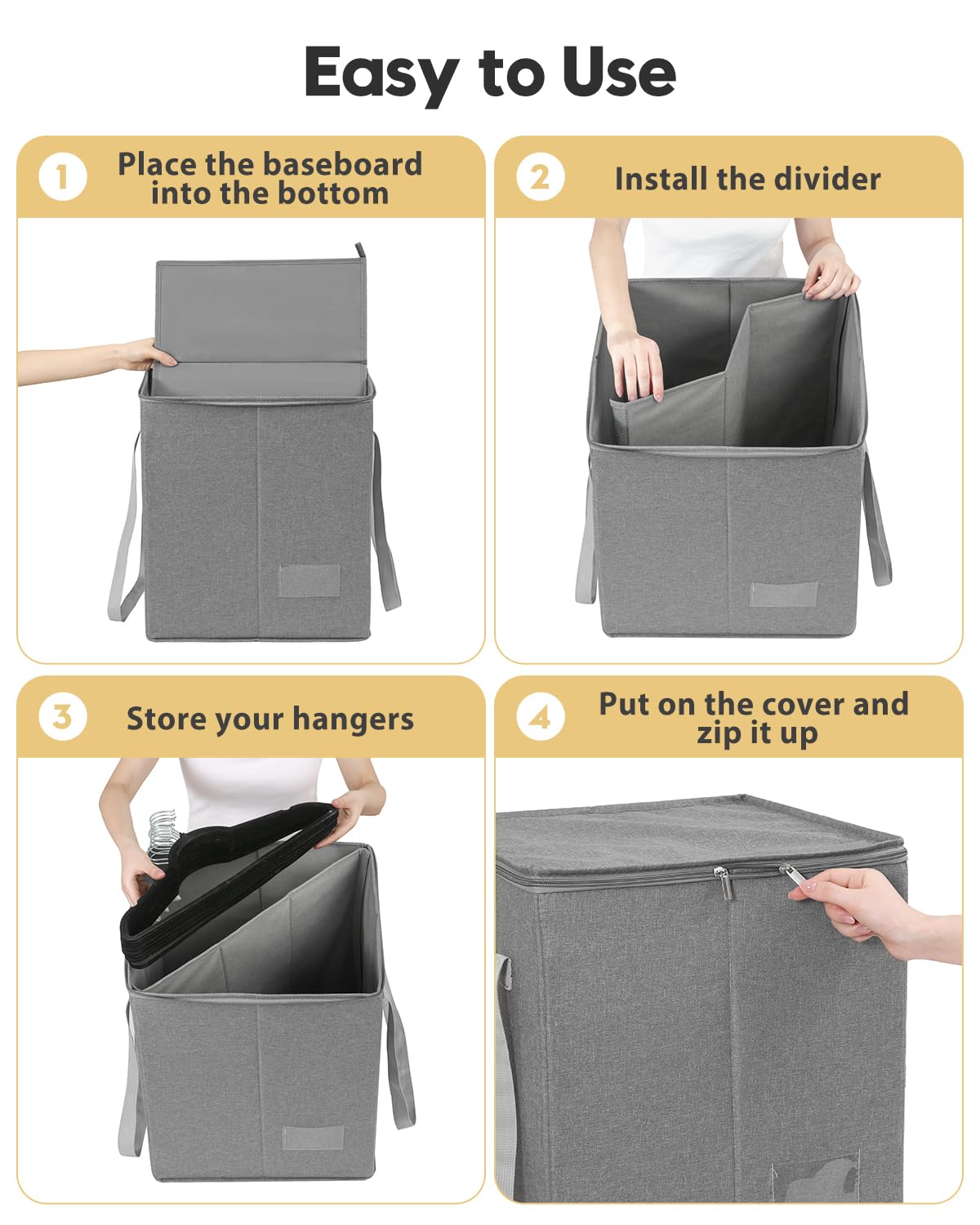 Easy to Use

1 Place the baseboard into the bottom

2 Install the divider

3 Store your hangers

4 Put on the cover and zip it up