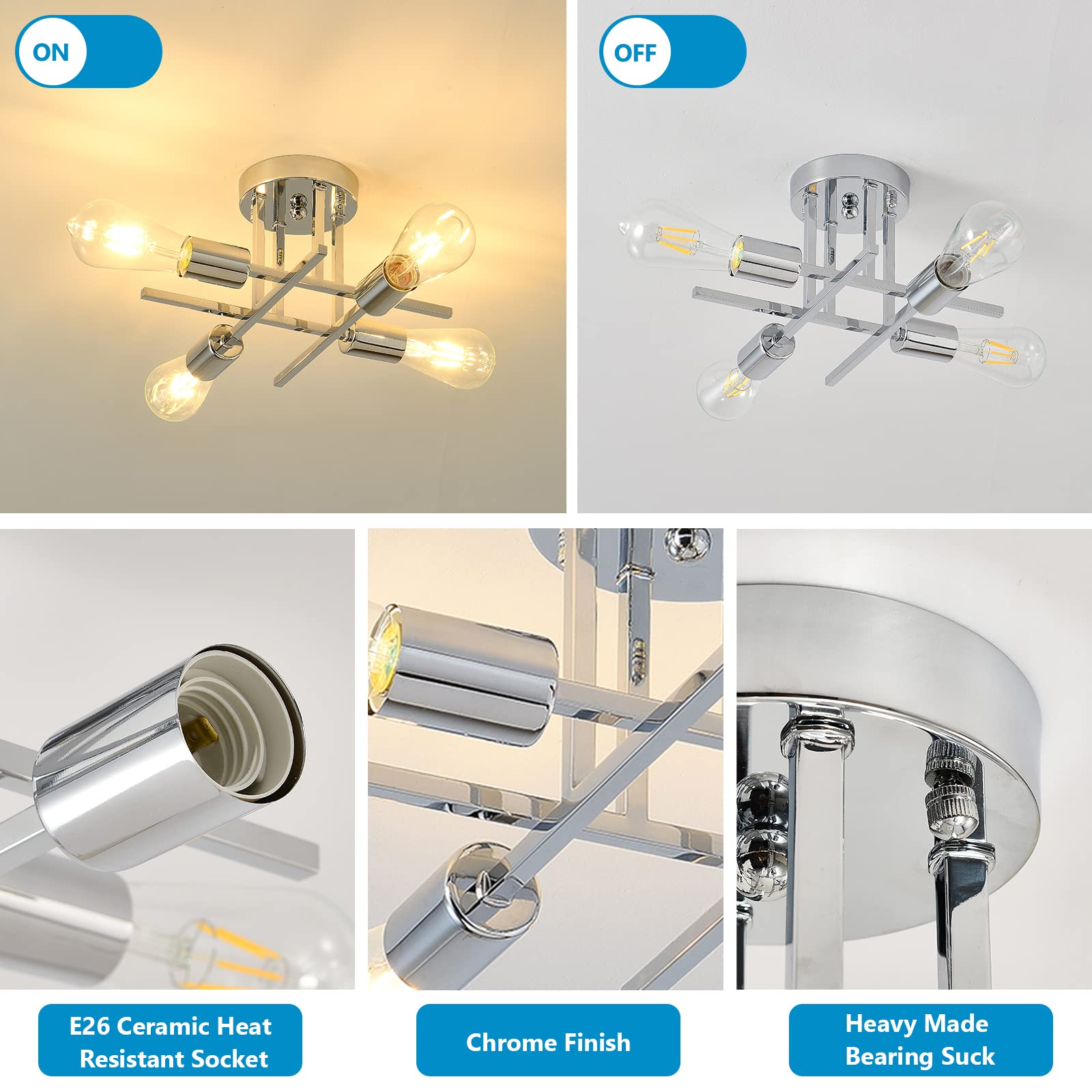 ON

OFF

E26 Ceramic Heat Resistant Socket

Chrome Finish

Heavy Made Bearing Suck