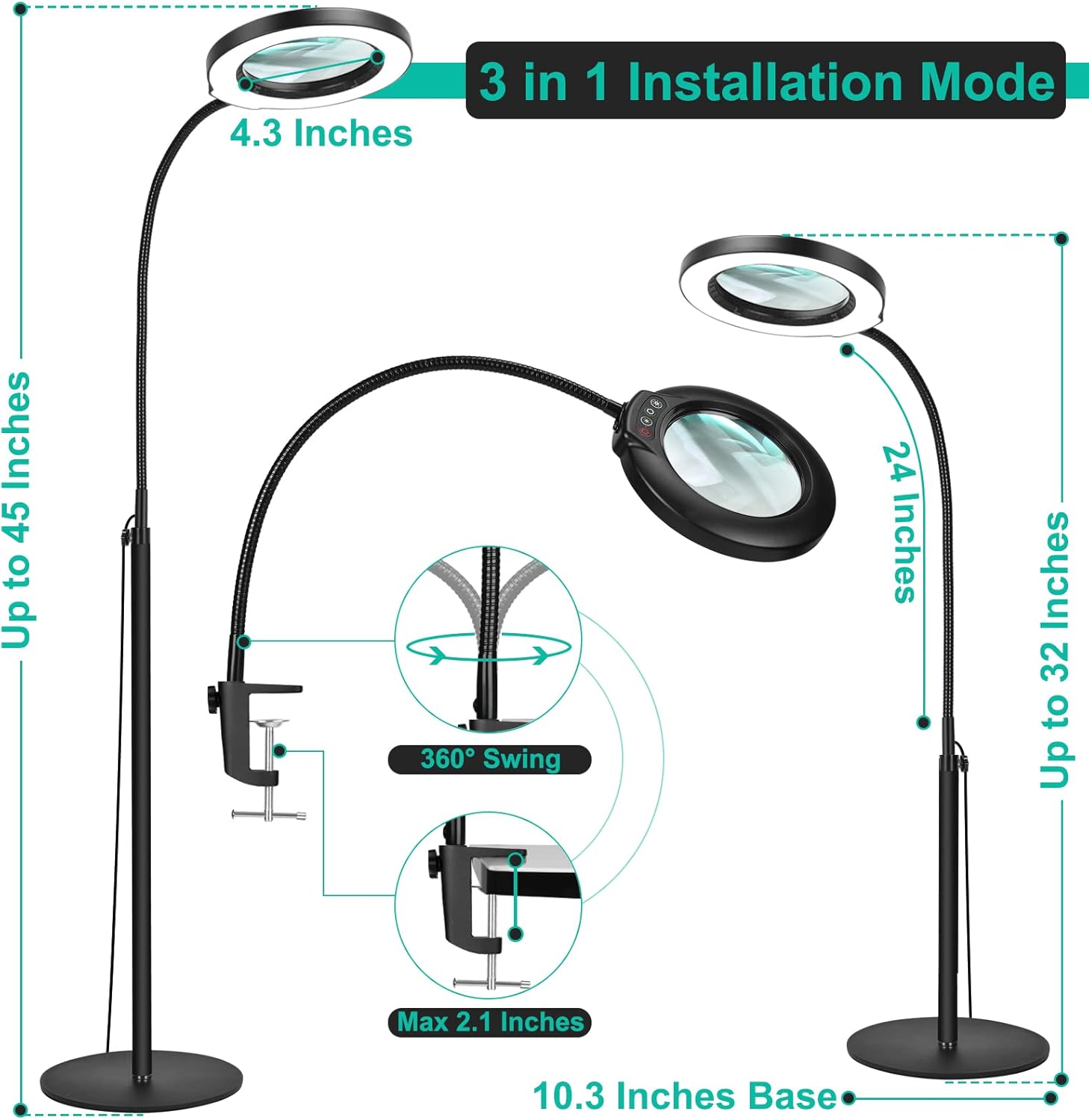 3 in 1 Installation Mode

4.3 Inches

Up to 45 Inches

24 Inches

Up to 32 Inches

360° Swing

Max 2.1 Inches

10.3 Inches Base