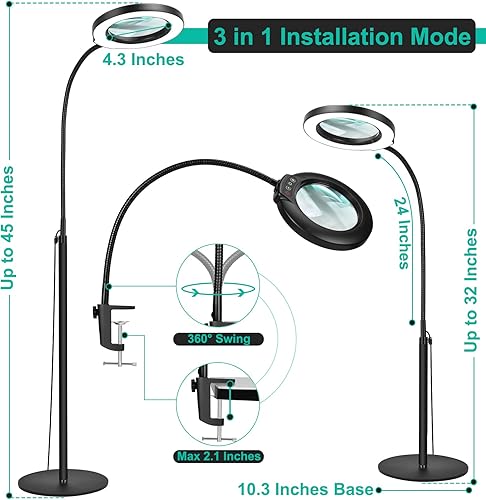 3 in 1 Installation Mode

4.3 Inches

Up to 45 Inches

24 Inches

Up to 32 Inches

360° Swing

Max 2.1 Inches

10.3 Inches Base