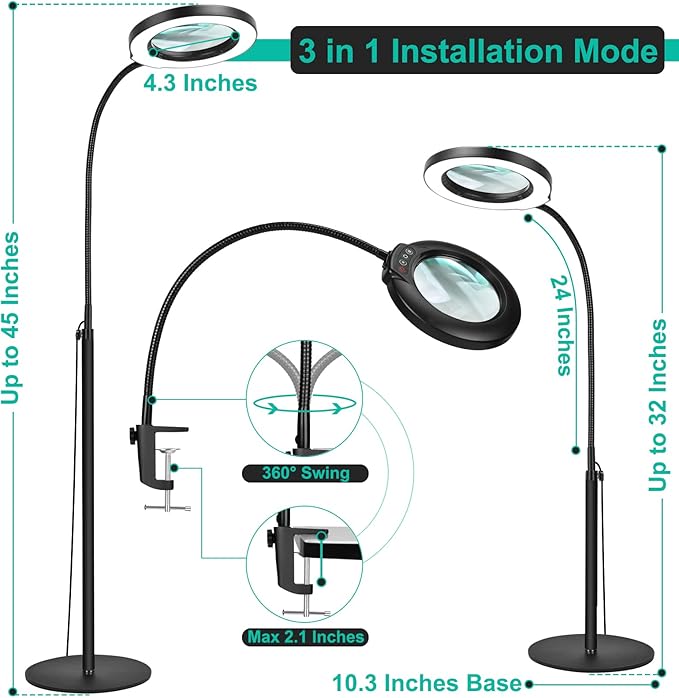 3 in 1 Installation Mode

4.3 Inches

Up to 45 Inches

24 Inches

Up to 32 Inches

360° Swing

Max 2.1 Inches

10.3 Inches Base