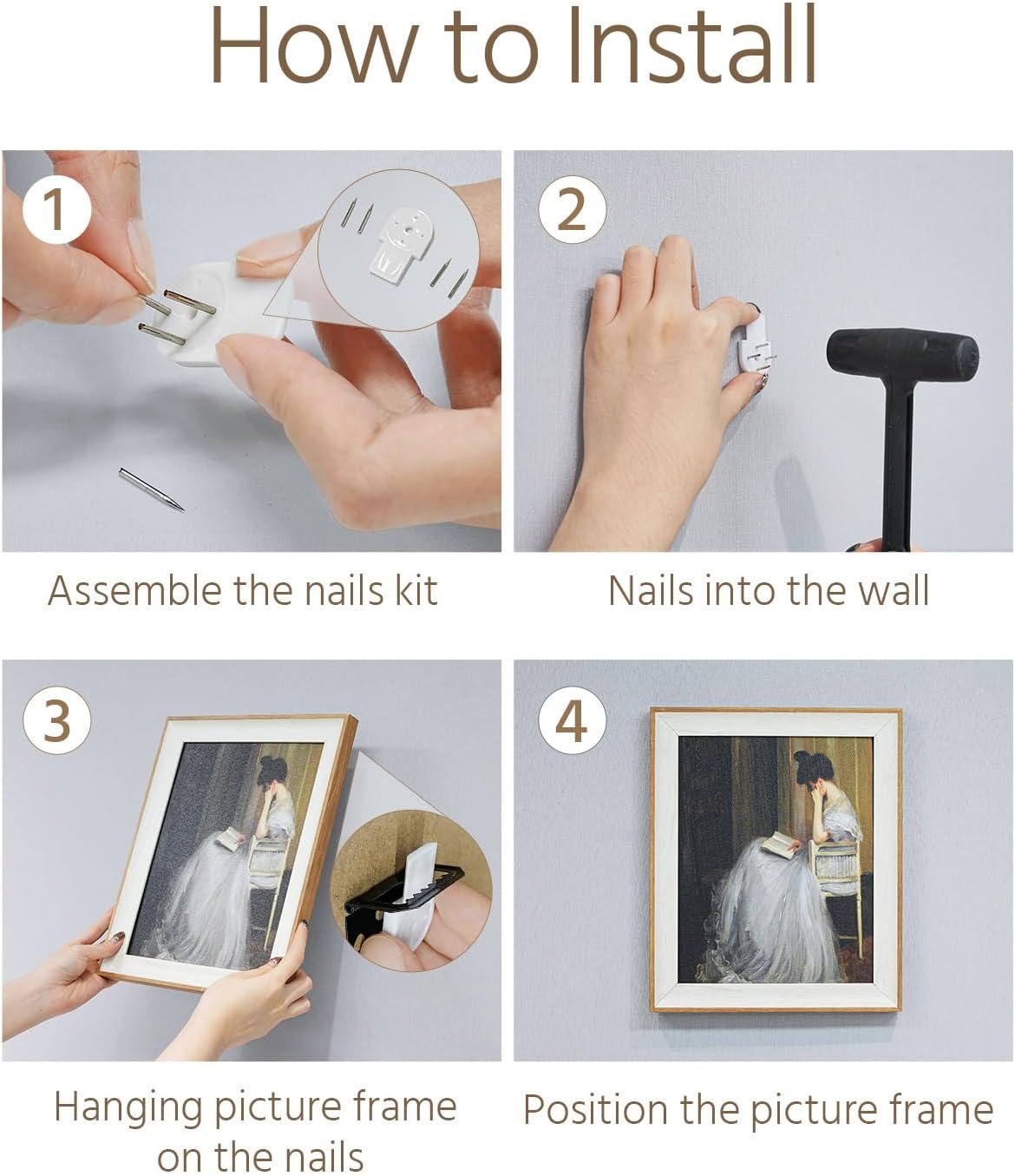 How to Install

1

Assemble the nails kit

2

Nails into the wall

3

Hanging picture frame on the nails

4

Position the picture frame