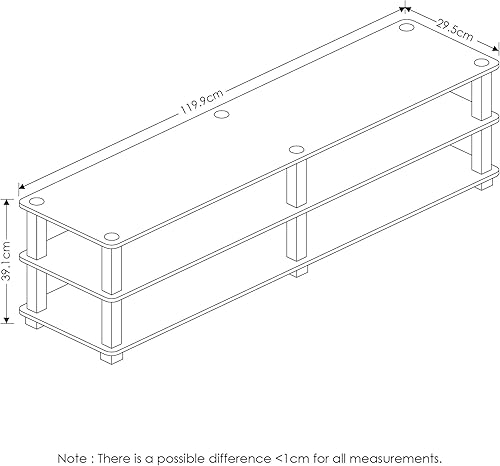 29.5cm

119.9cm

39.1cm

Note : There is a possible difference <1cm for all measurements.