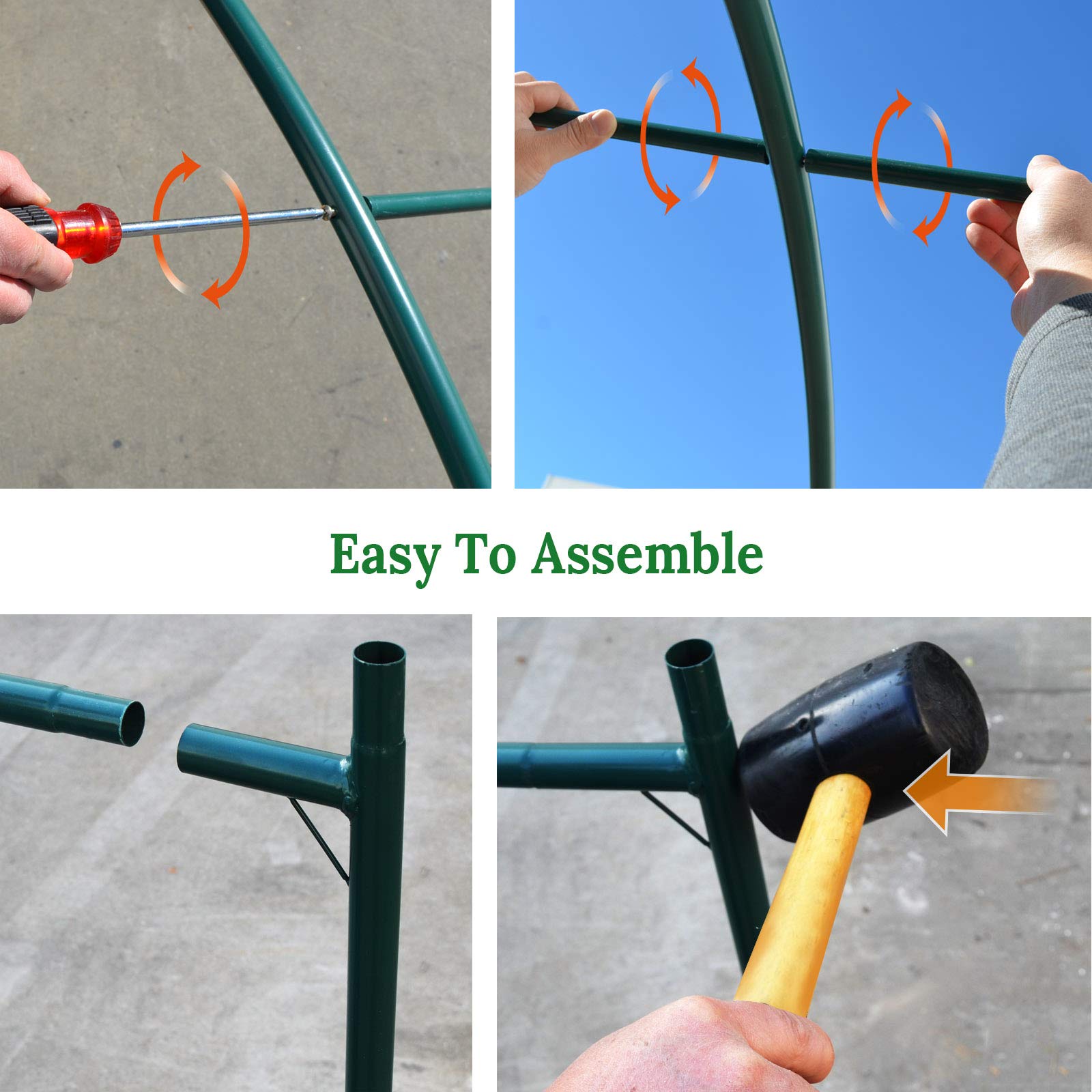 Easy To Assemble