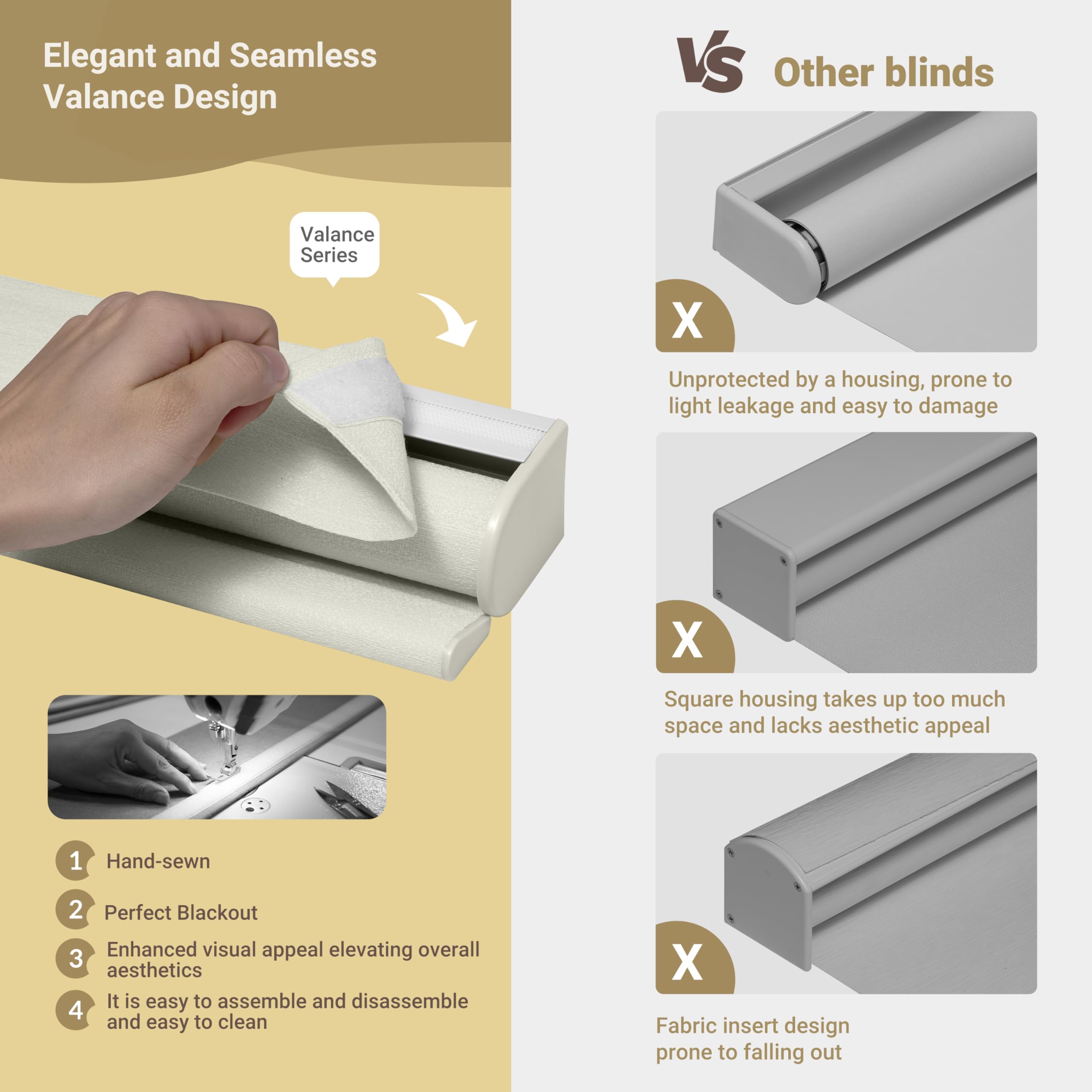 Elegant and Seamless Valance Design

Valance Series

1 Hand-sewn

2 Perfect Blackout

3 Enhanced visual appeal elevating overall aesthetics

4 It is easy to assemble and disassemble and easy to clean

VS Other blinds

X

Unprotected by a housing, prone to light leakage and easy to damage

X

Square housing takes up too much space and lacks aesthetic appeal

X

Fabric insert design prone to falling out